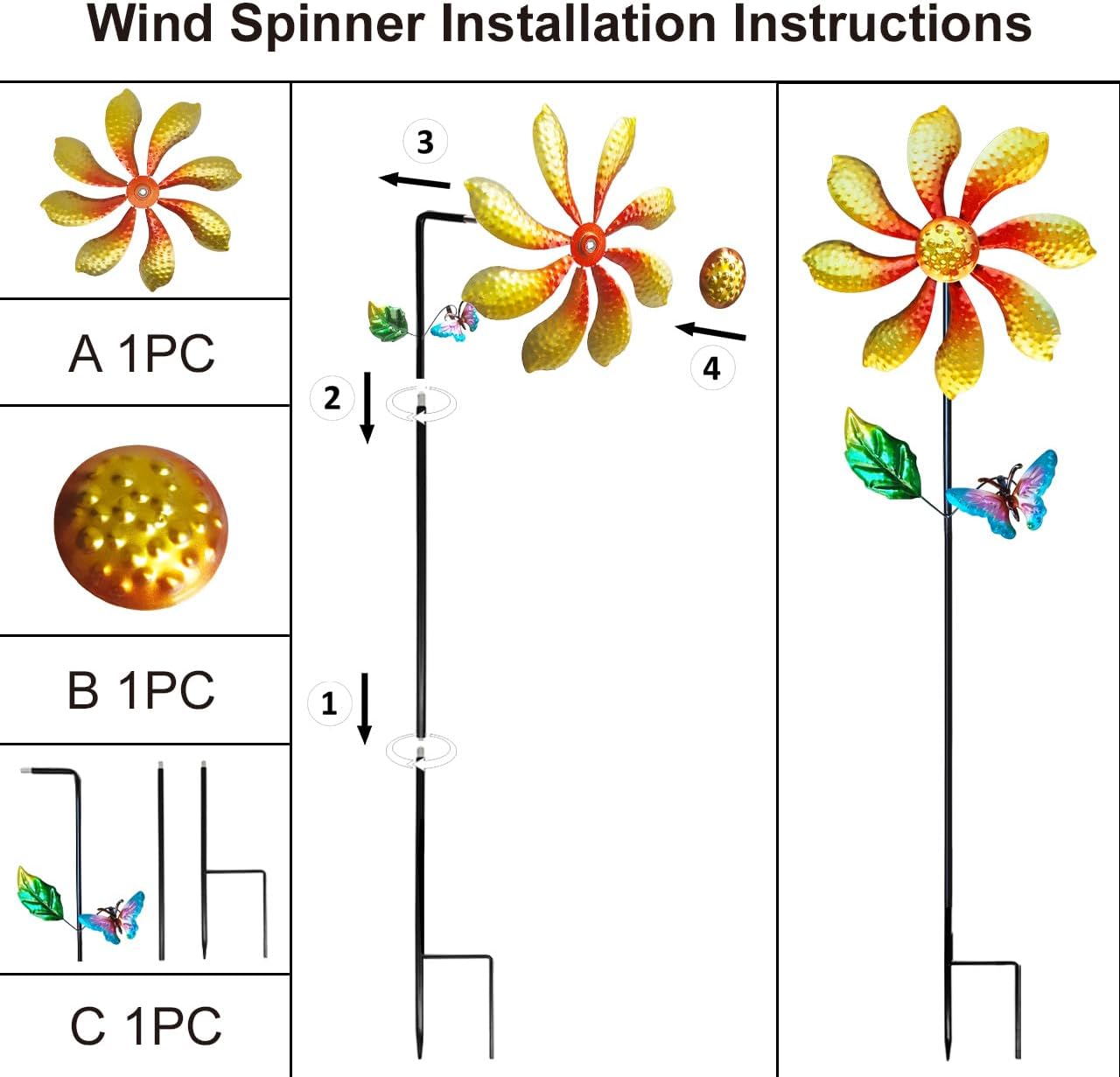 Wind Spinner Installation Instructions

A 1PC

B 1PC

C 1PC

3

2

4

1