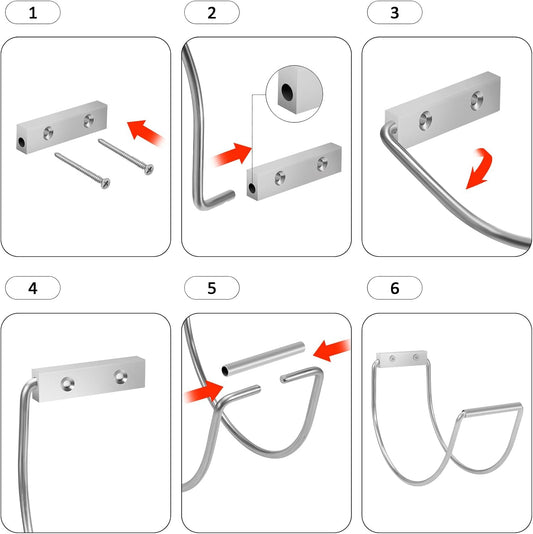 1

2

3

4

5

6