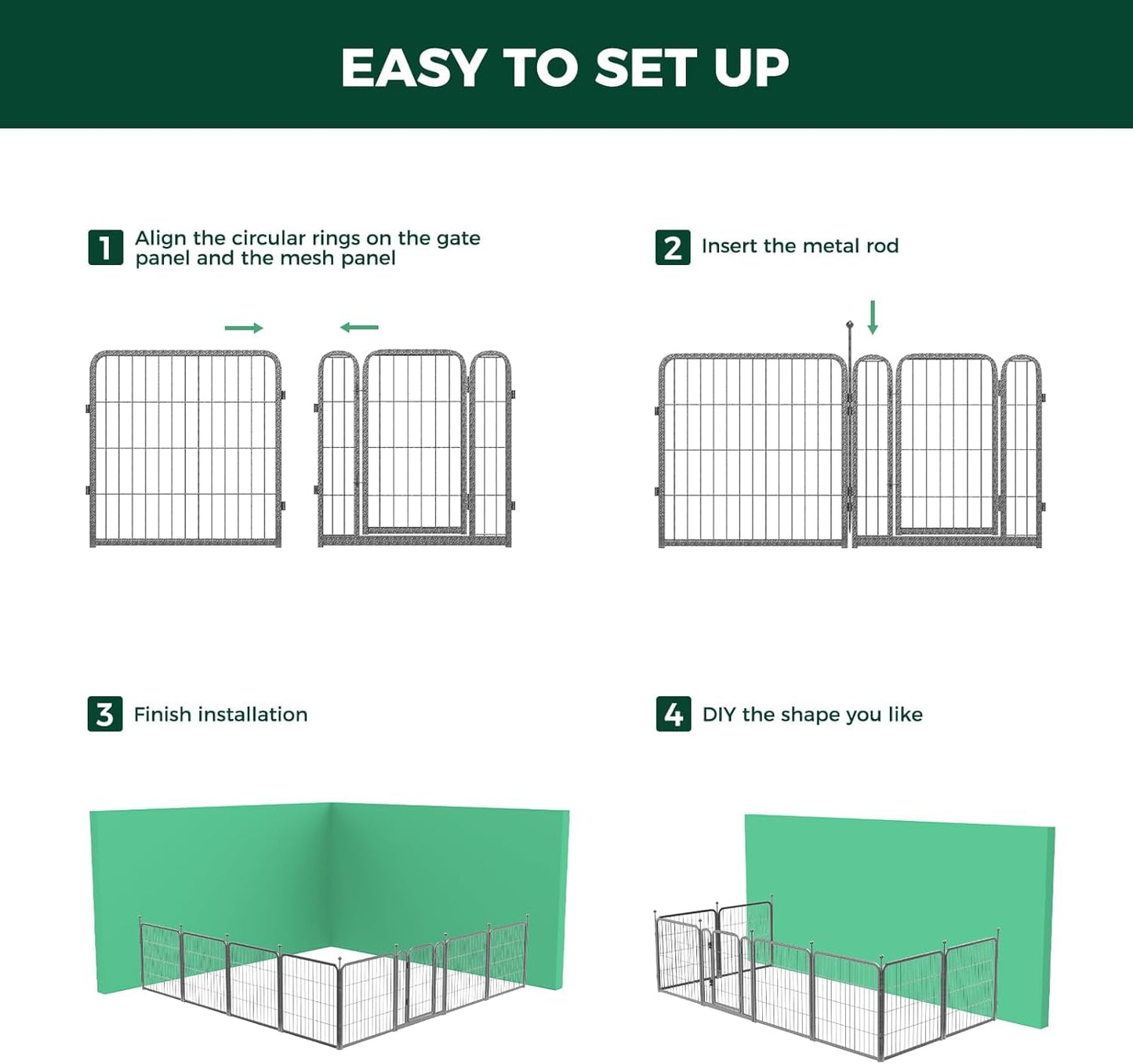 EASY TO SET UP

1 Align the circular rings on the gate panel and the mesh panel

2 Insert the metal rod

3 Finish installation

4 DIY the shape you like