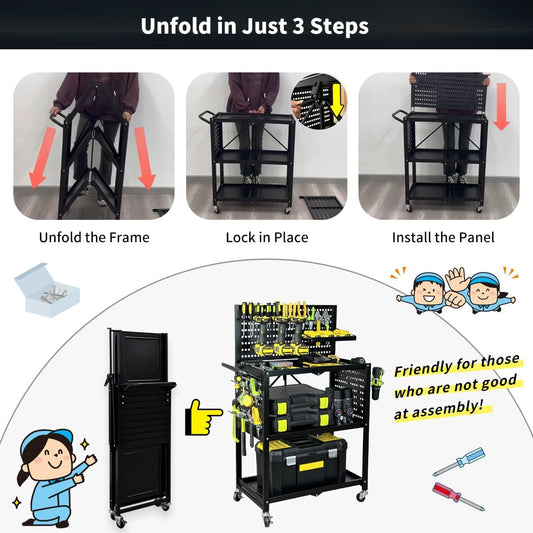 Unfold in Just 3 Steps

Unfold the Frame

Lock in Place

Install the Panel

Friendly for those who are not good at assembly!