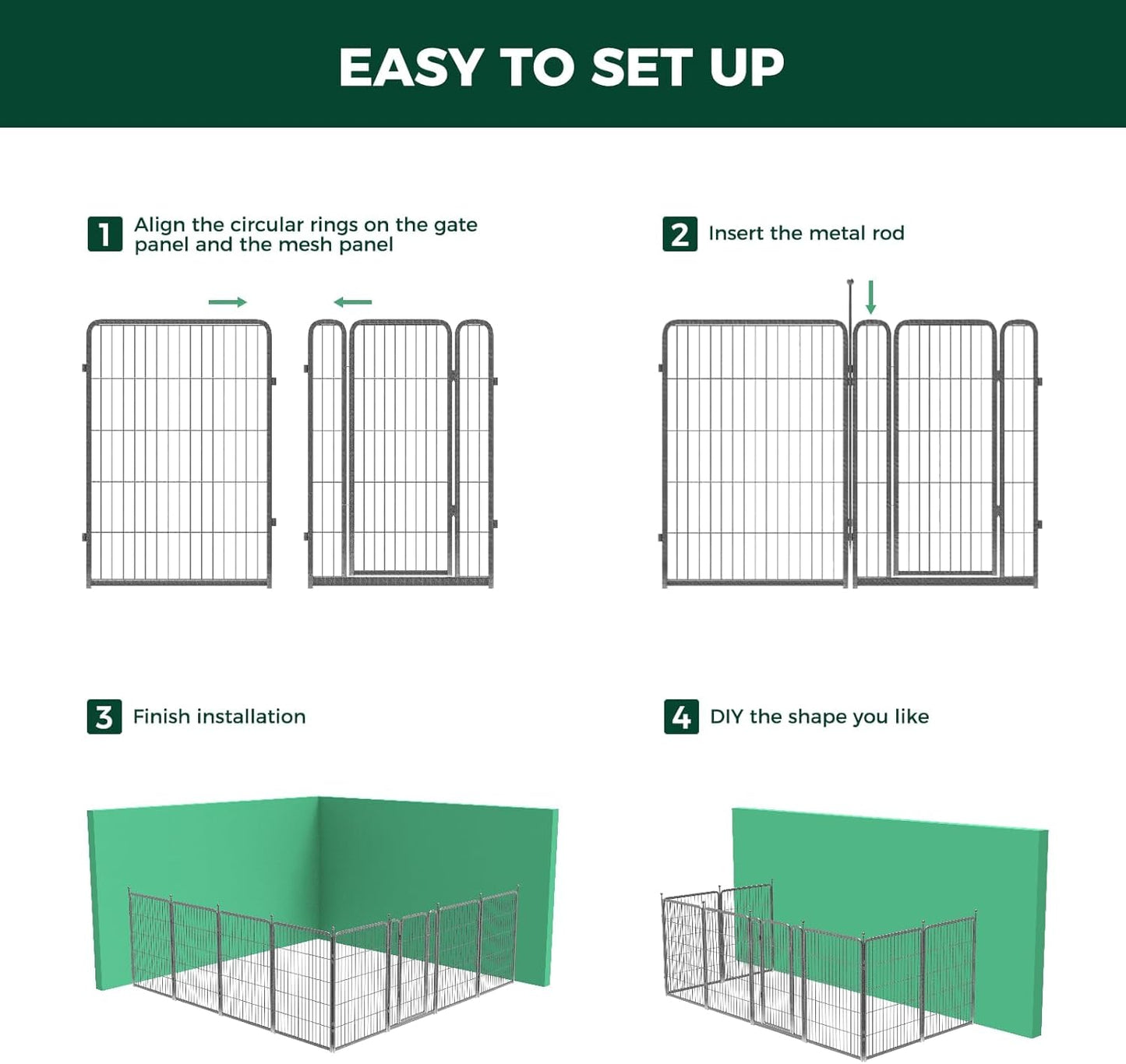 EASY TO SET UP

1 Align the circular rings on the gate panel and the mesh panel

2 Insert the metal rod

3 Finish installation

4 DIY the shape you like