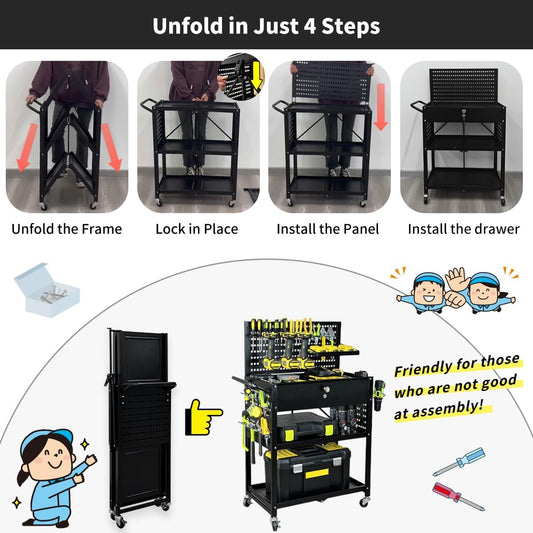 Unfold in Just 4 Steps

Unfold the Frame

Lock in Place

Install the Panel

Install the drawer

Friendly for those who are not good at assembly!