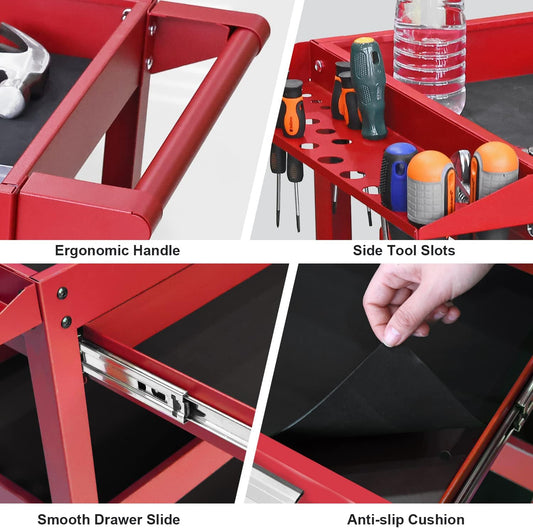 Ergonomic Handle

Side Tool Slots

Smooth Drawer Slide

Anti-slip Cushion