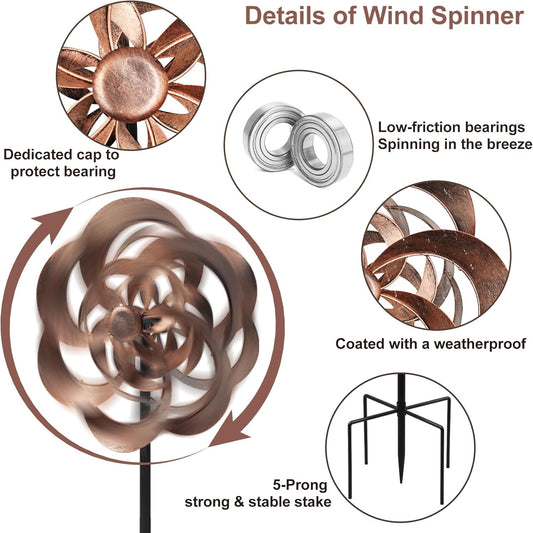 Details of Wind Spinner

Dedicated cap to protect bearing

Low-friction bearings Spinning in the breeze

Coated with a weatherproof

5-Prong strong & stable stake