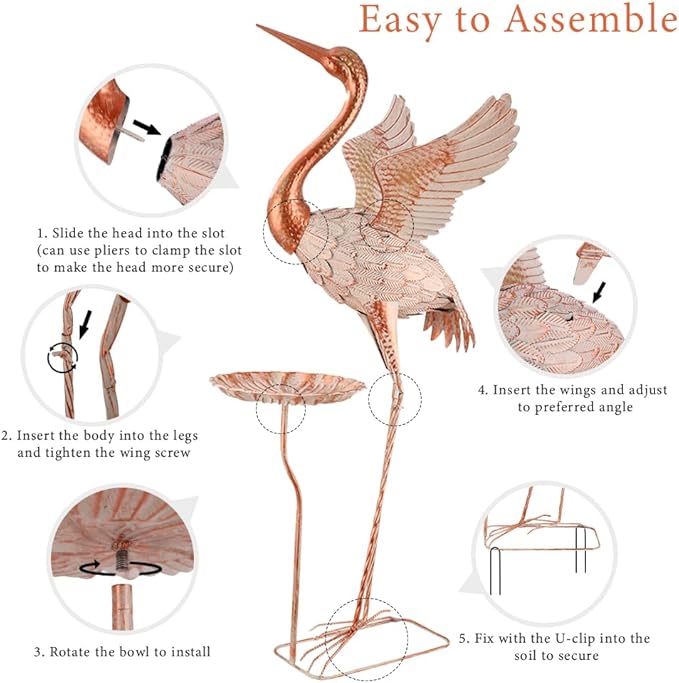 Easy to Assemble

1. Slide the head into the slot (can use pliers to clamp the slot to make the head more secure)

2. Insert the body into the legs and tighten the wing screw

3. Rotate the bowl to install

4. Insert the wings and adjust to preferred angle

5. Fix with the U-clip into the soil to secure