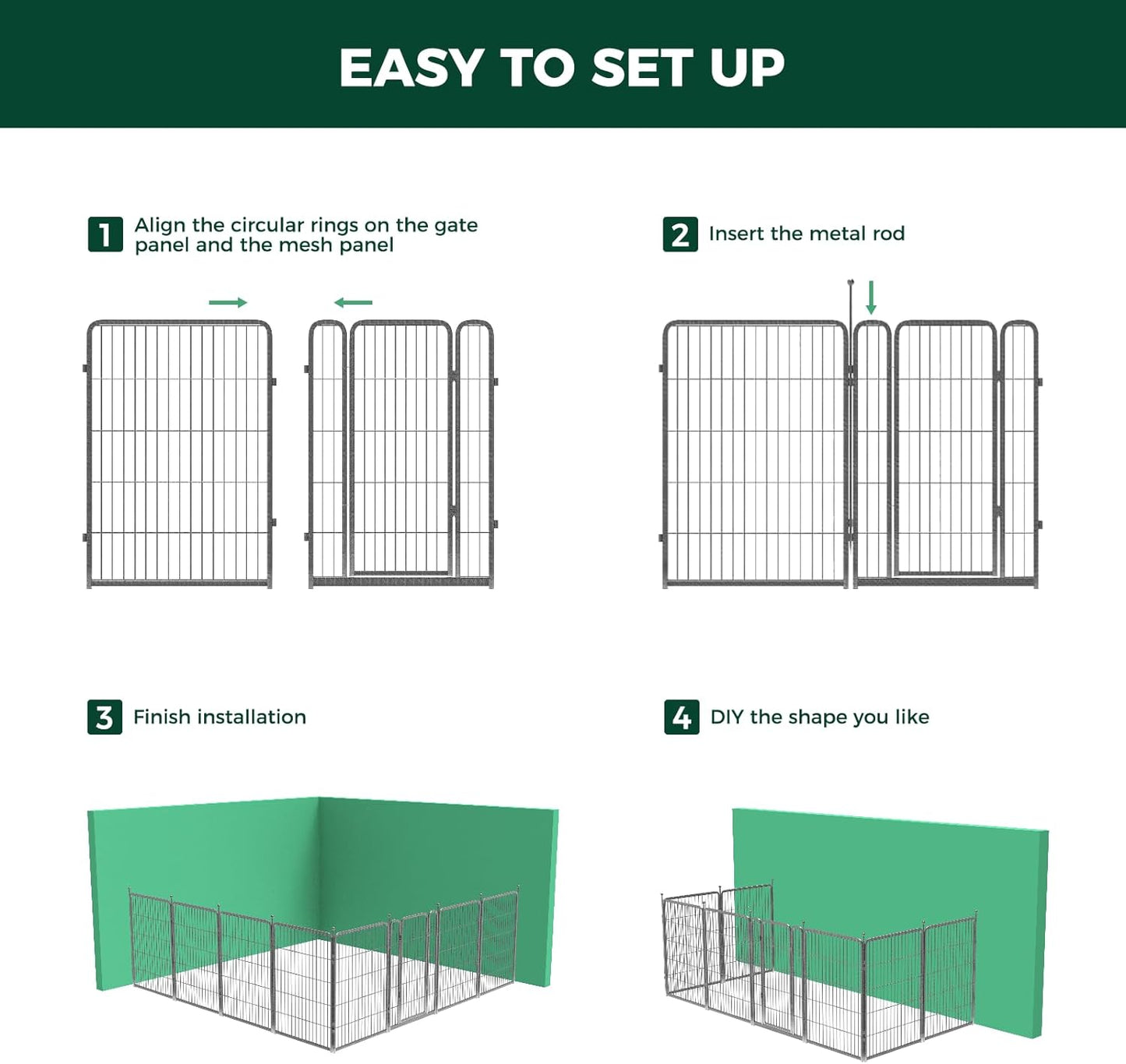 EASY TO SET UP

1 Align the circular rings on the gate panel and the mesh panel

2 Insert the metal rod

3 Finish installation

4 DIY the shape you like