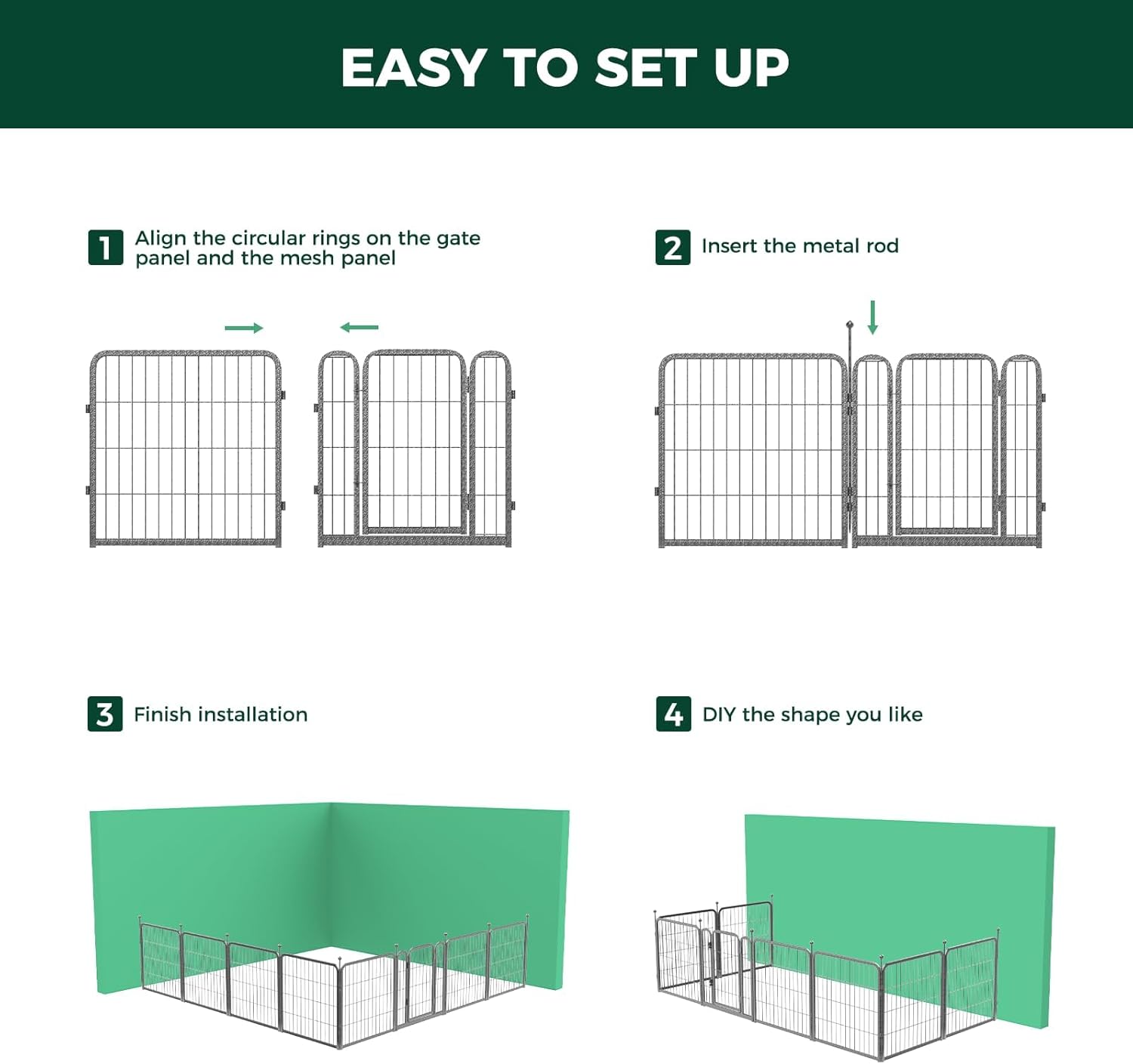 EASY TO SET UP

1 Align the circular rings on the gate panel and the mesh panel

2 Insert the metal rod

3 Finish installation

4 DIY the shape you like