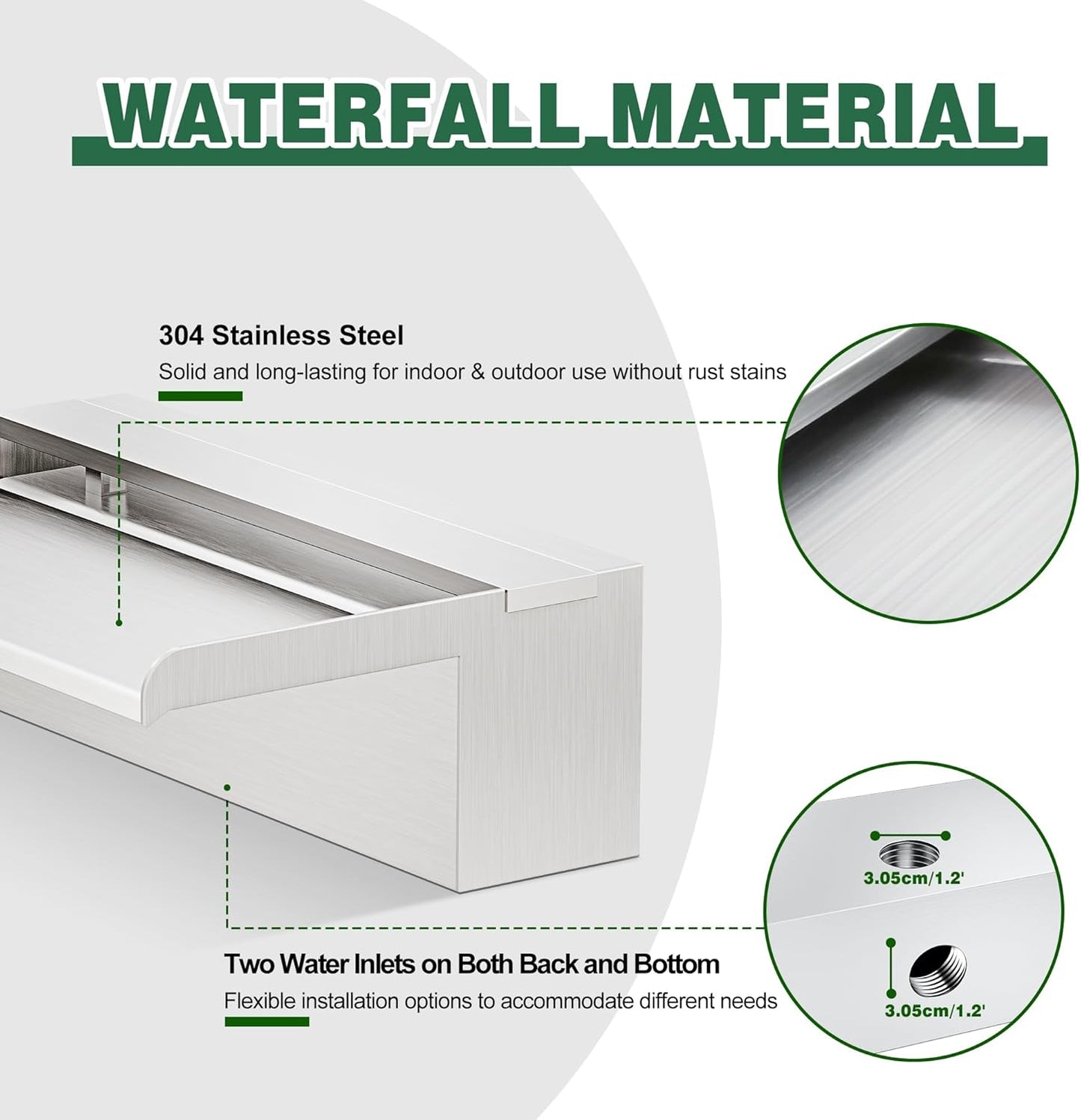 WATERFALL MATERIAL

304 Stainless Steel

Solid and long-lasting for indoor & outdoor use without rust stains

3.05cm/1.2'

3.05cm/1.2'

Two Water Inlets on Both Back and Bottom

Flexible installation options to accommodate different needs