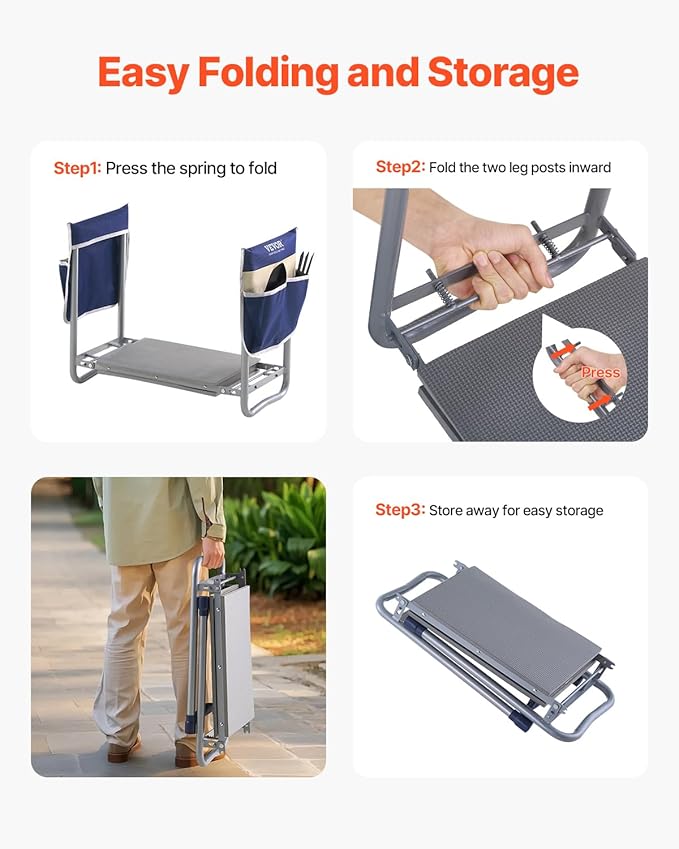 Easy Folding and Storage

Step1: Press the spring to fold

VEVOR

Step2: Fold the two leg posts inward

Press

Step3: Store away for easy storage