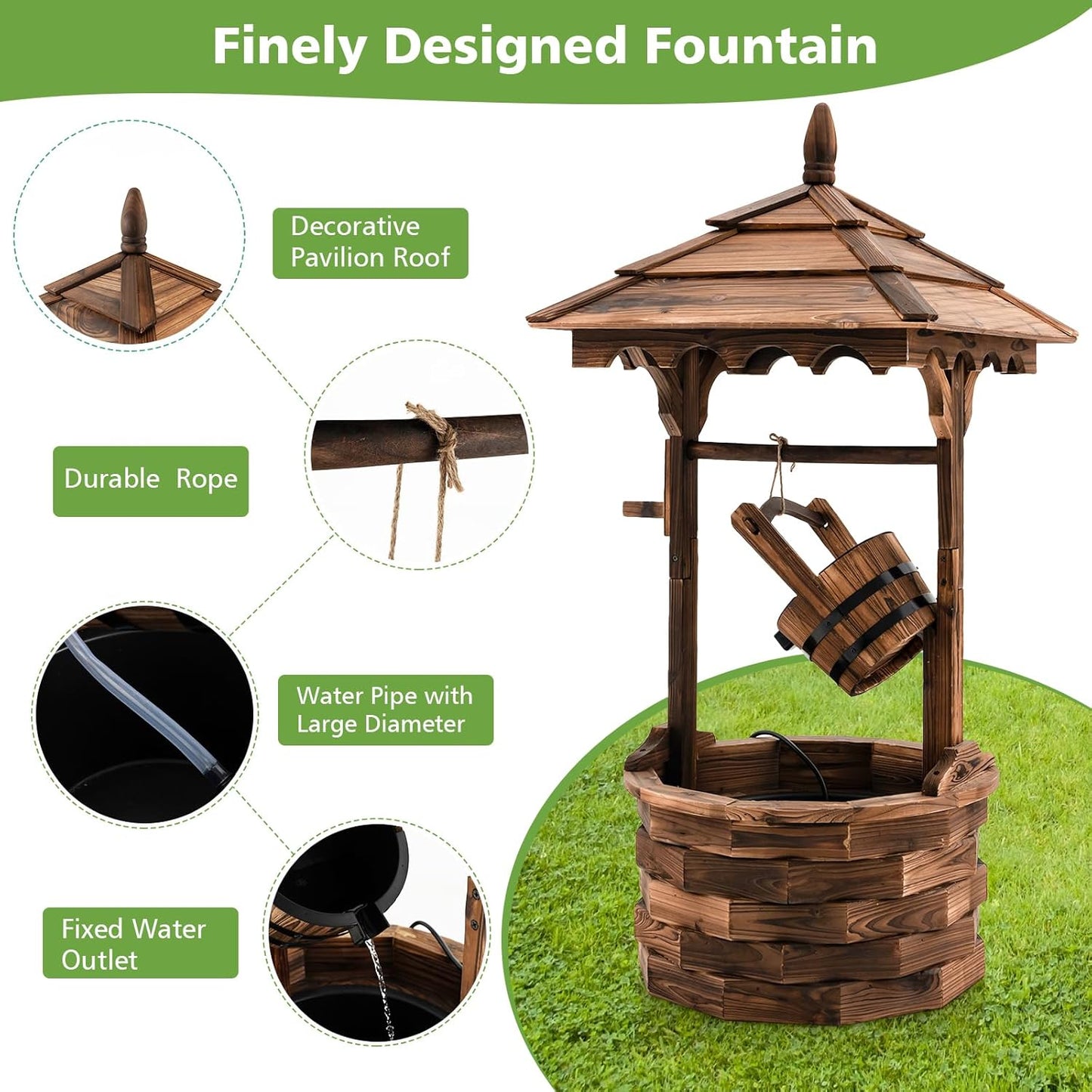 Finely Designed Fountain

Decorative Pavilion Roof

Durable Rope

Water Pipe with Large Diameter

Fixed Water Outlet