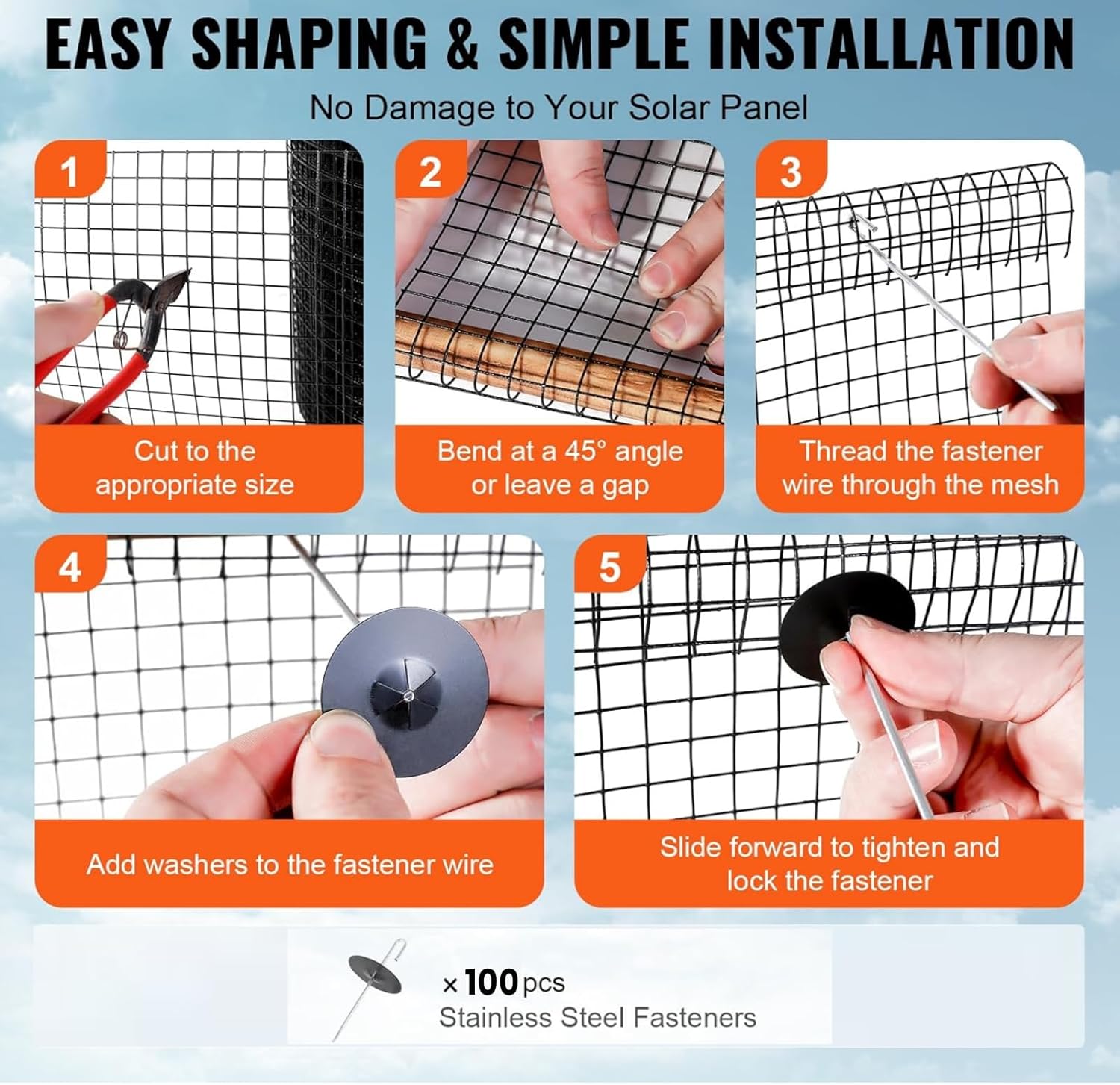 EASY SHAPING & SIMPLE INSTALLATION

No Damage to Your Solar Panel

1

Cut to the appropriate size

2

Bend at a 45° angle or leave a gap

3

Thread the fastener wire through the mesh

4

Add washers to the fastener wire

5

Slide forward to tighten and lock the fastener

× 100 pcs
Stainless Steel Fasteners