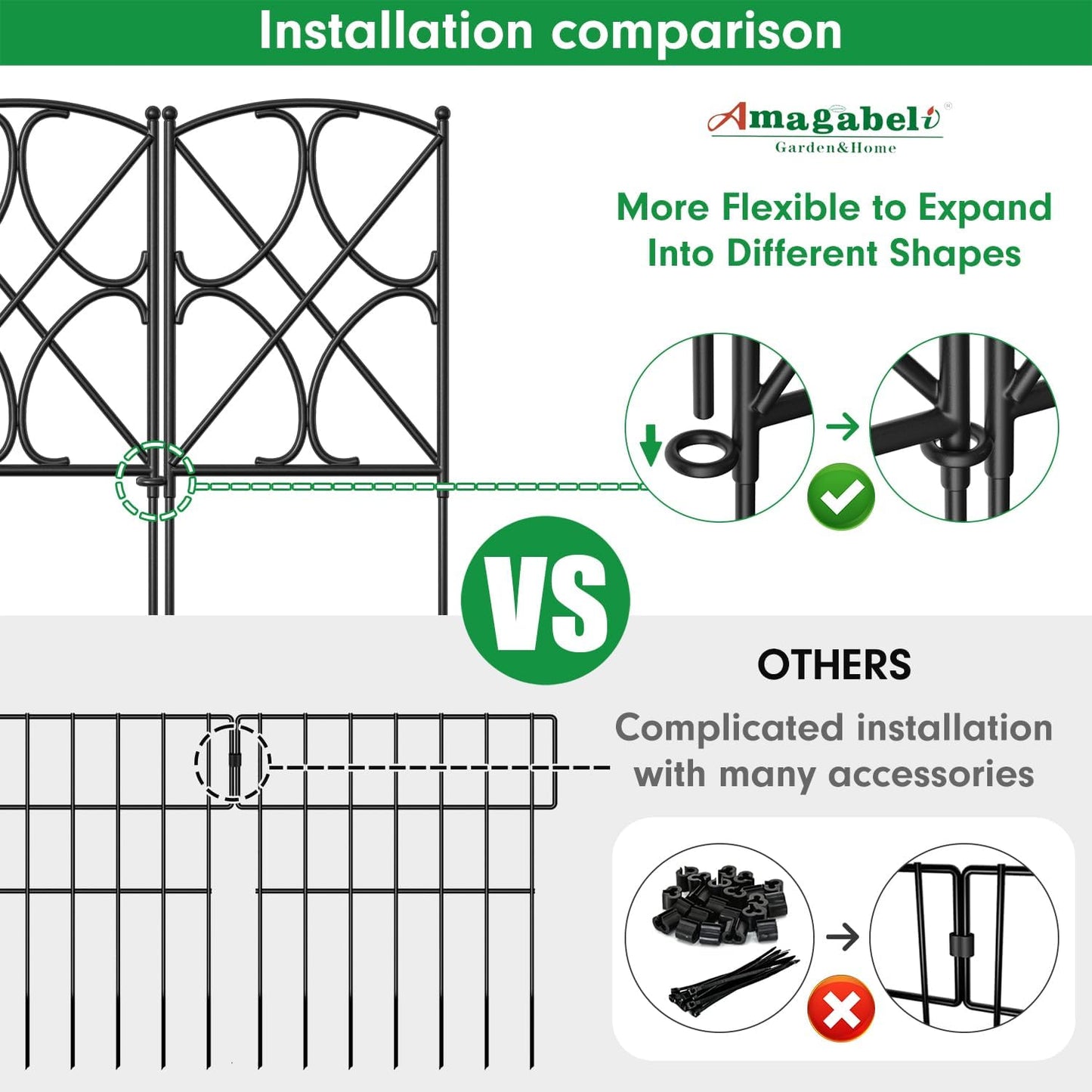 Installation comparison

Amagabeli®
Garden&Home

More Flexible to Expand Into Different Shapes

VS

OTHERS

Complicated installation with many accessories