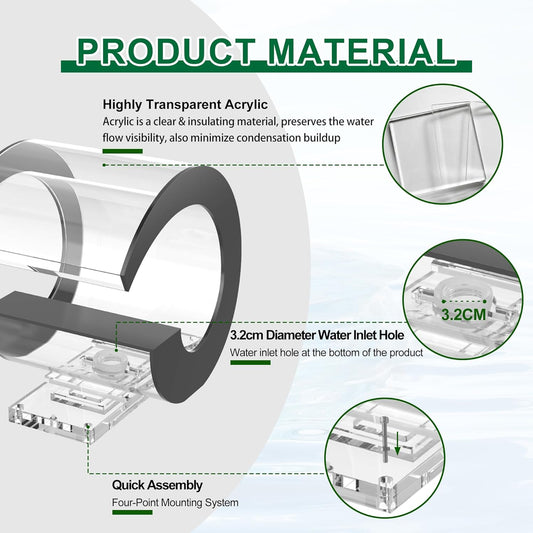 PRODUCT MATERIAL

Highly Transparent Acrylic
Acrylic is a clear & insulating material, preserves the water flow visibility, also minimize condensation buildup

3.2CM

3.2cm Diameter Water Inlet Hole
Water inlet hole at the bottom of the product

Quick Assembly
Four-Point Mounting System