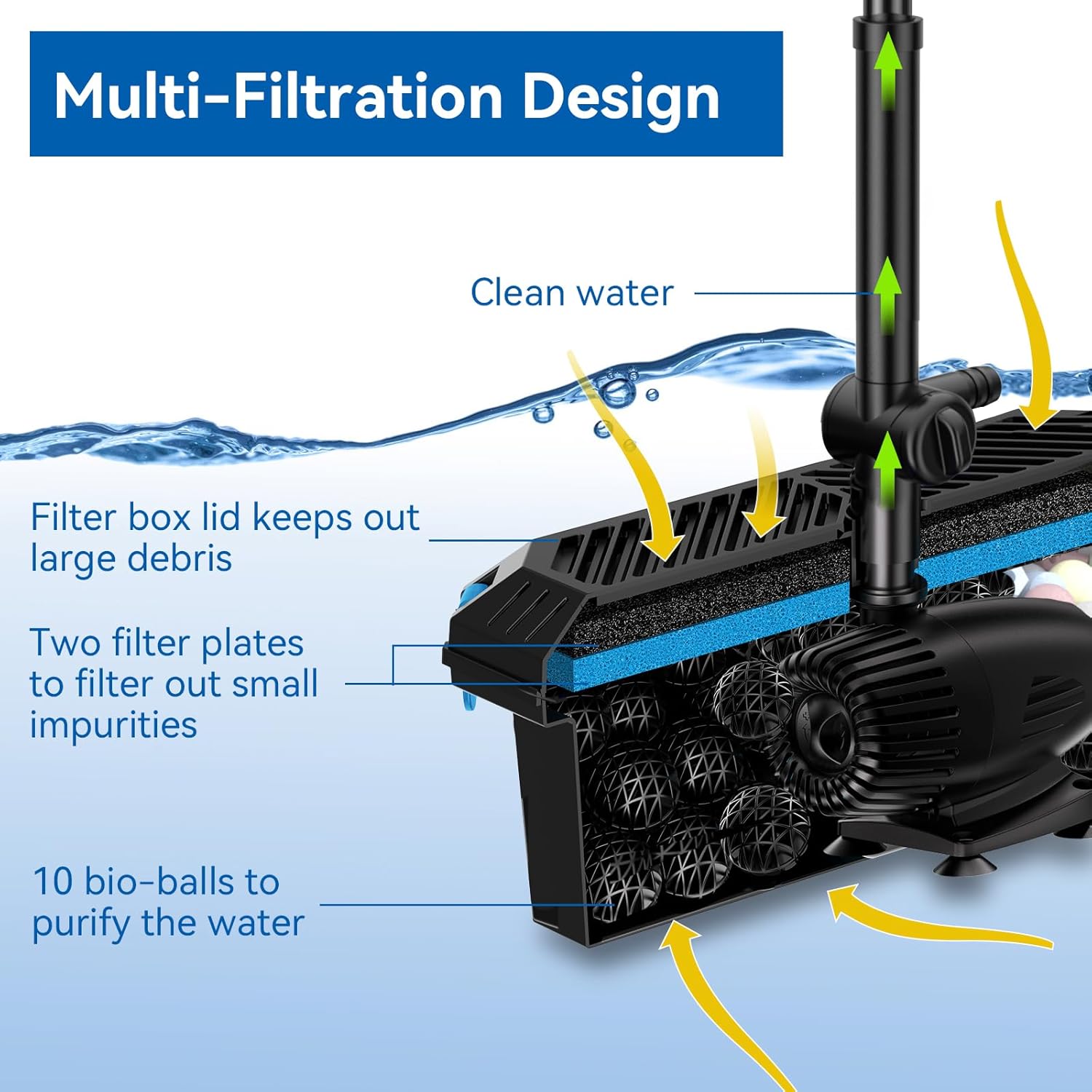 Multi-Filtration Design

Clean water

Filter box lid keeps out large debris

Two filter plates to filter out small impurities

10 bio-balls to purify the water