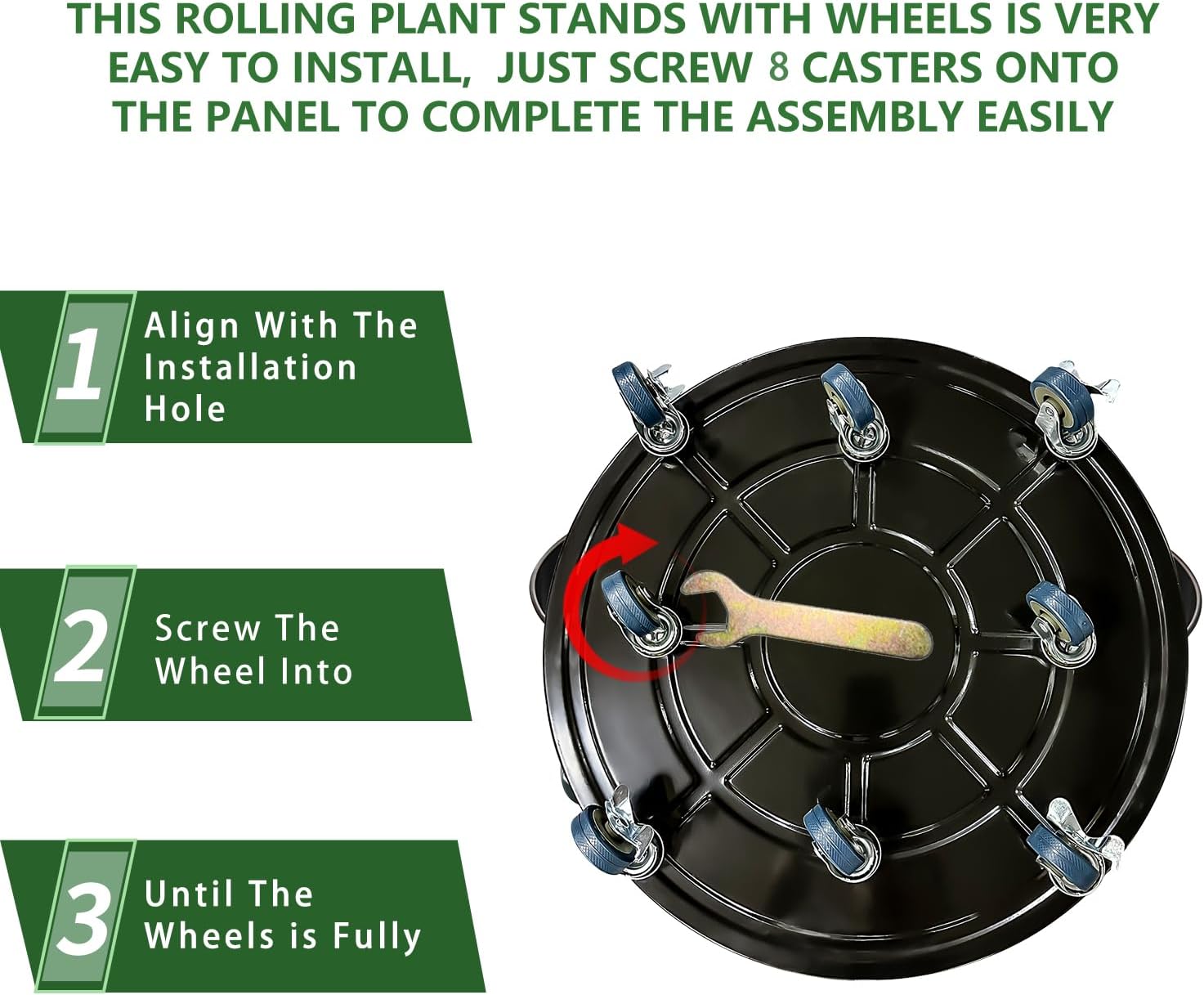 THIS ROLLING PLANT STANDS WITH WHEELS IS VERY EASY TO INSTALL, JUST SCREW 8 CASTERS ONTO THE PANEL TO COMPLETE THE ASSEMBLY EASILY

1 Align With The Installation Hole

2 Screw The Wheel Into

3 Until The Wheels is Fully