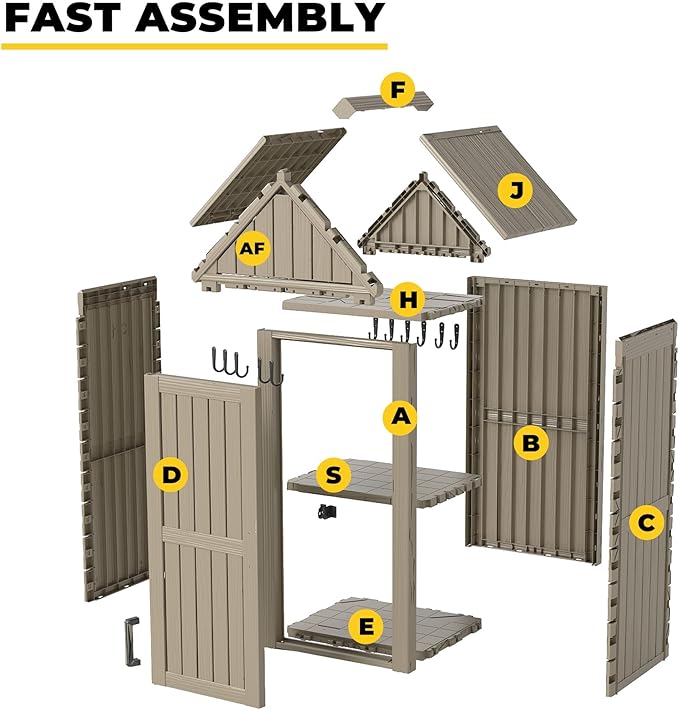 FAST ASSEMBLY

F

J

AF

H

A

B

D

S

C

E