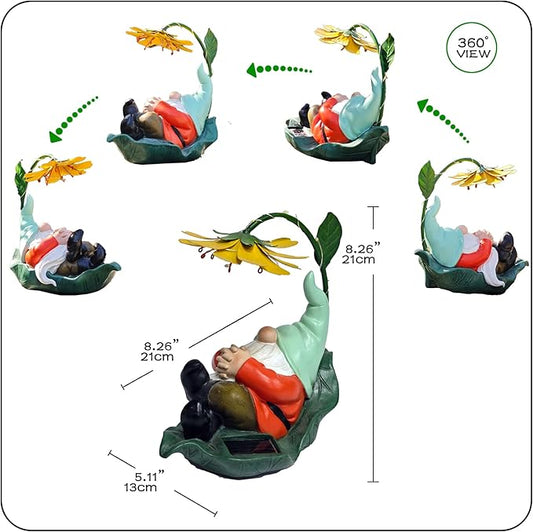 360°
VIEW

8.26"
21cm

8.26"
21cm

5.11"
13cm