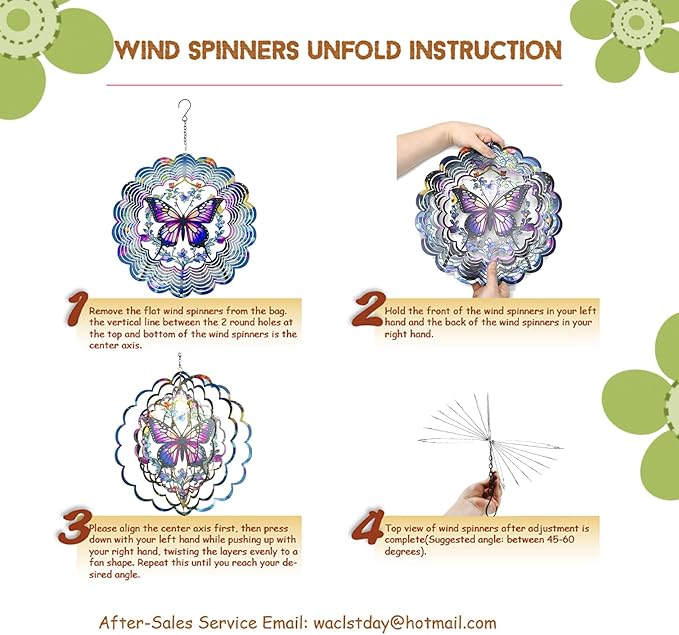 WIND SPINNERS UNFOLD INSTRUCTION

1 Remove the flat wind spinners from the bag. the vertical line between the 2 round holes at the top and bottom of the wind spinners is the center axis.

2 Hold the front of the wind spinners in your left hand and the back of the wind spinners in your right hand.

3 Please align the center axis first, then press down with your left hand while pushing up with your right hand, twisting the layers evenly to a fan shape. Repeat this until you reach your desired angle.

4 Top view of wind spinners after adjustment is complete(Suggested angle: between 45-60 degrees).

After-Sales Service Email: waclstday@hotmail.com