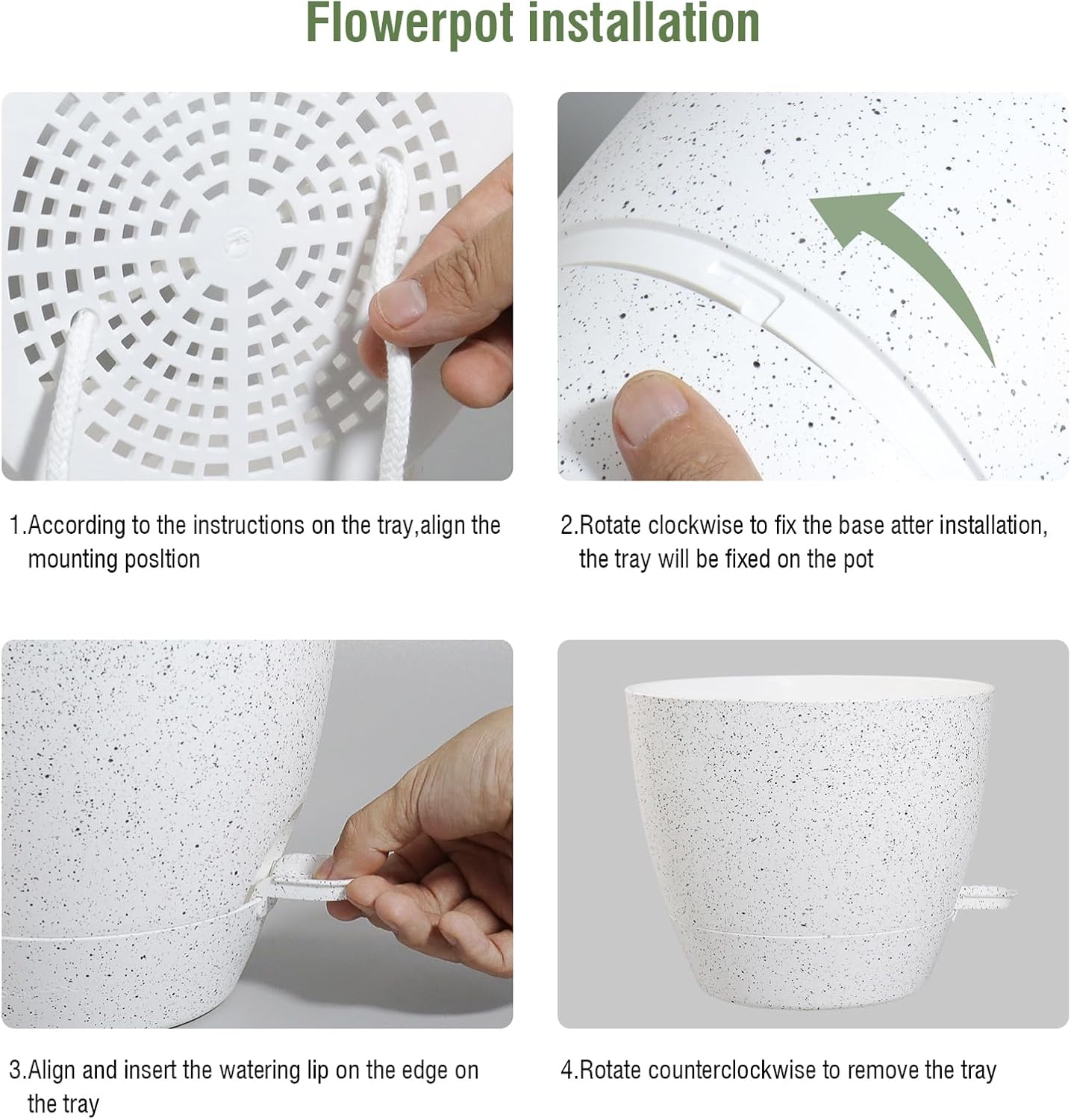 Flowerpot installation

1.According to the instructions on the tray,align the mounting posltion

2.Rotate clockwise to fix the base atter installation, the tray will be fixed on the pot

3.Align and insert the watering lip on the edge on the tray

4.Rotate counterclockwise to remove the tray