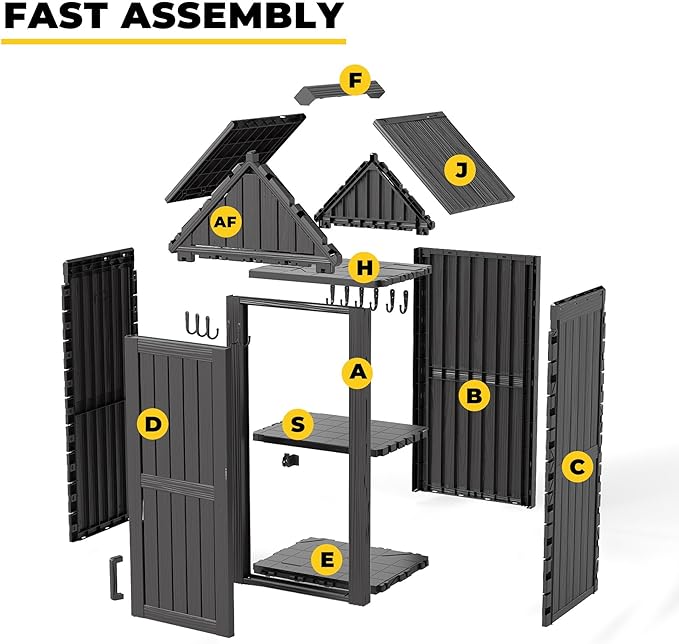 FAST ASSEMBLY

F

J

AF

H

A

B

D

S

C

E