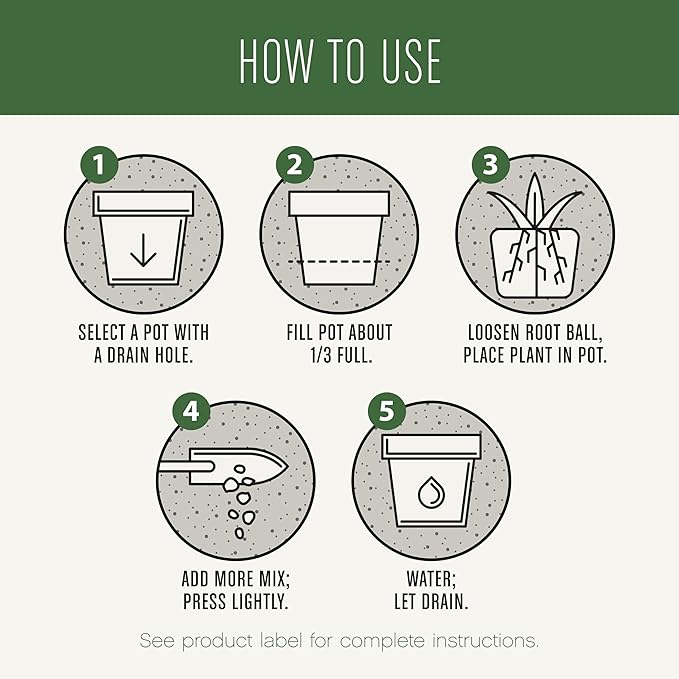 HOW TO USE

1
SELECT A POT WITH A DRAIN HOLE.

2
FILL POT ABOUT 1/3 FULL.

3
LOOSEN ROOT BALL, PLACE PLANT IN POT.

4
ADD MORE MIX; PRESS LIGHTLY.

5
WATER; LET DRAIN.

See product label for complete instructions.