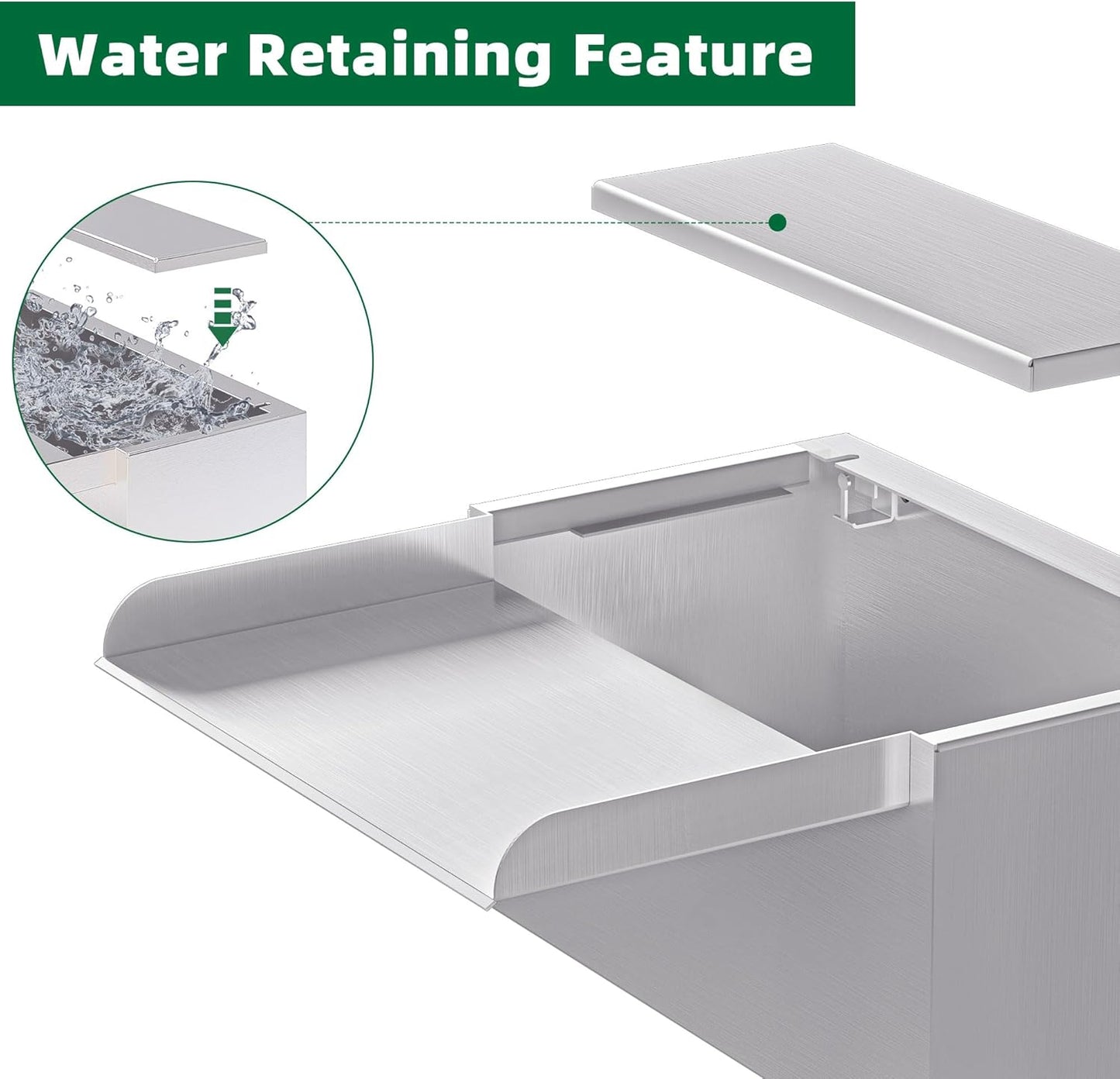 Water Retaining Feature