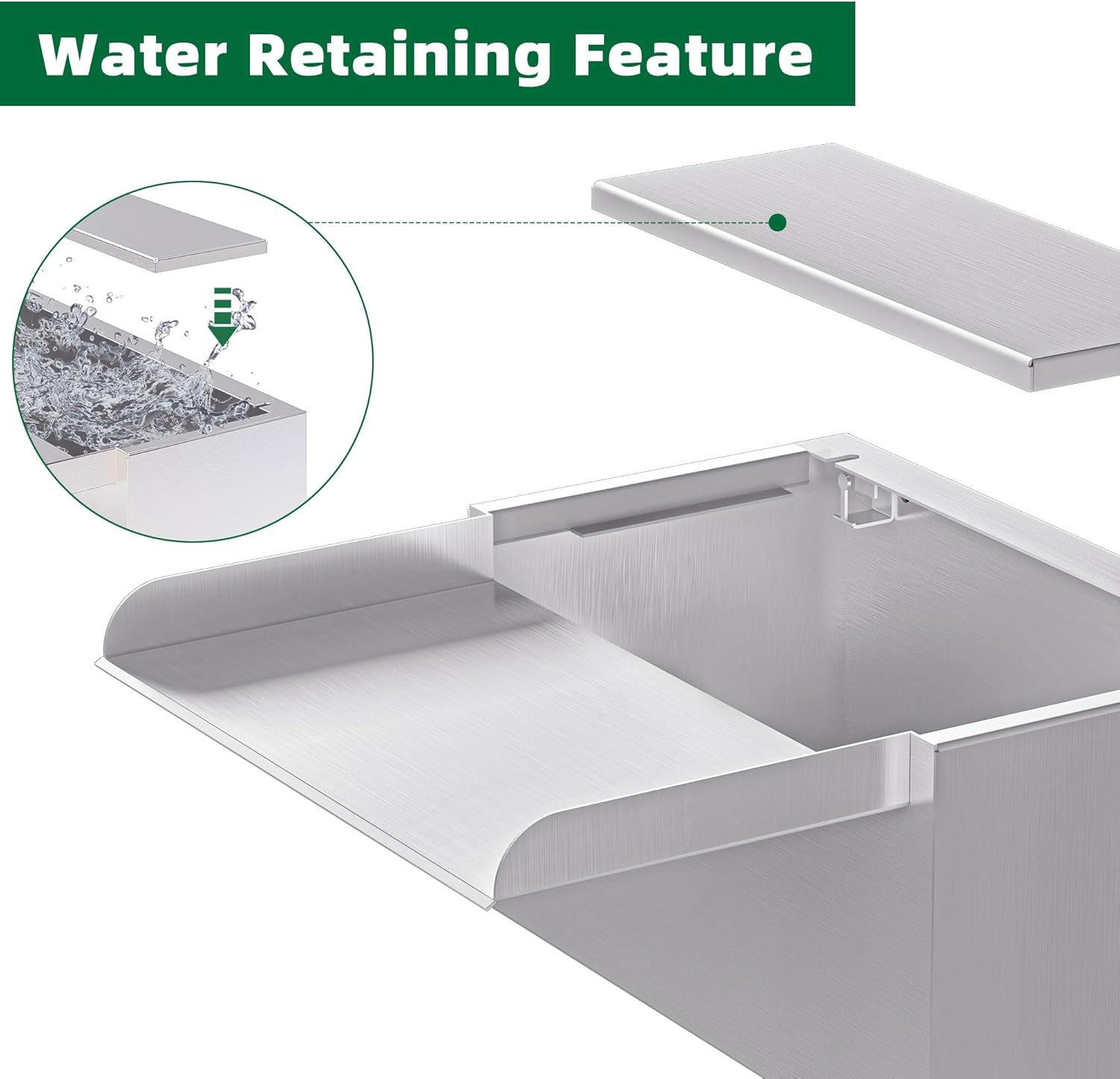 Water Retaining Feature