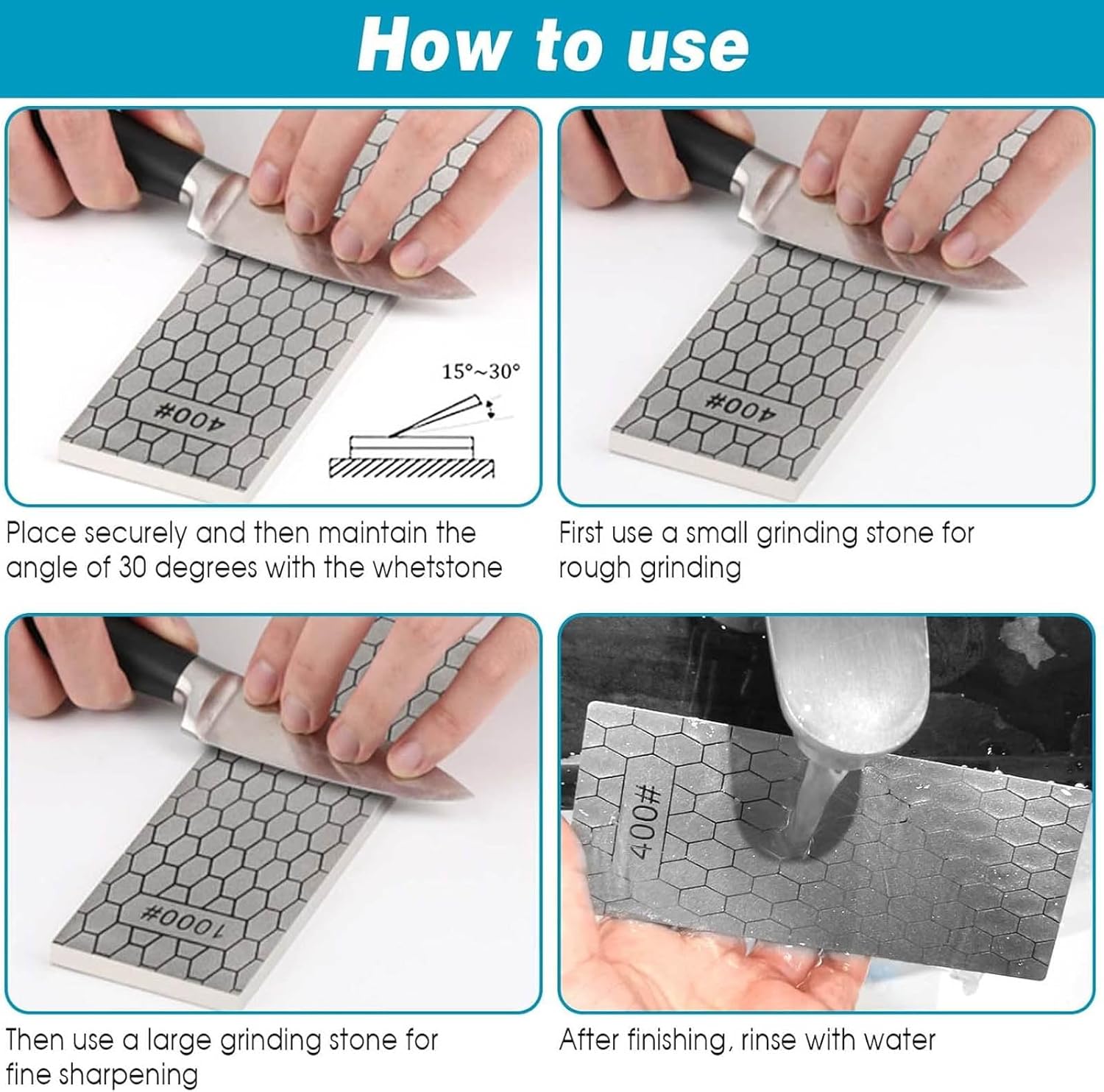 How to use

400#

15°~30°

Place securely and then maintain the angle of 30 degrees with the whetstone

400#

First use a small grinding stone for rough grinding

1000#

Then use a large grinding stone for fine sharpening

400#

After finishing, rinse with water