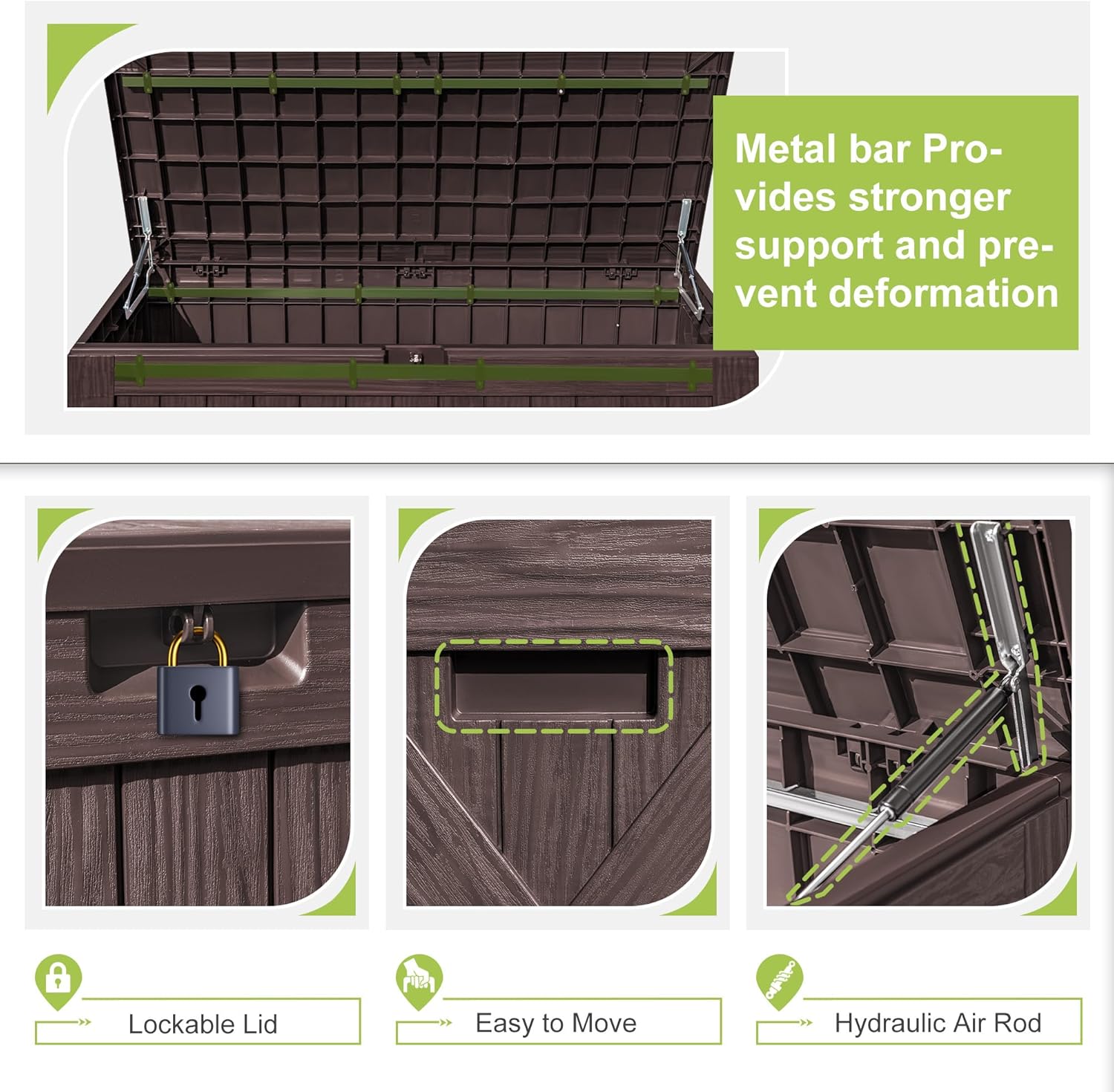 Metal bar Provides stronger support and prevent deformation

Lockable Lid

Easy to Move

Hydraulic Air Rod