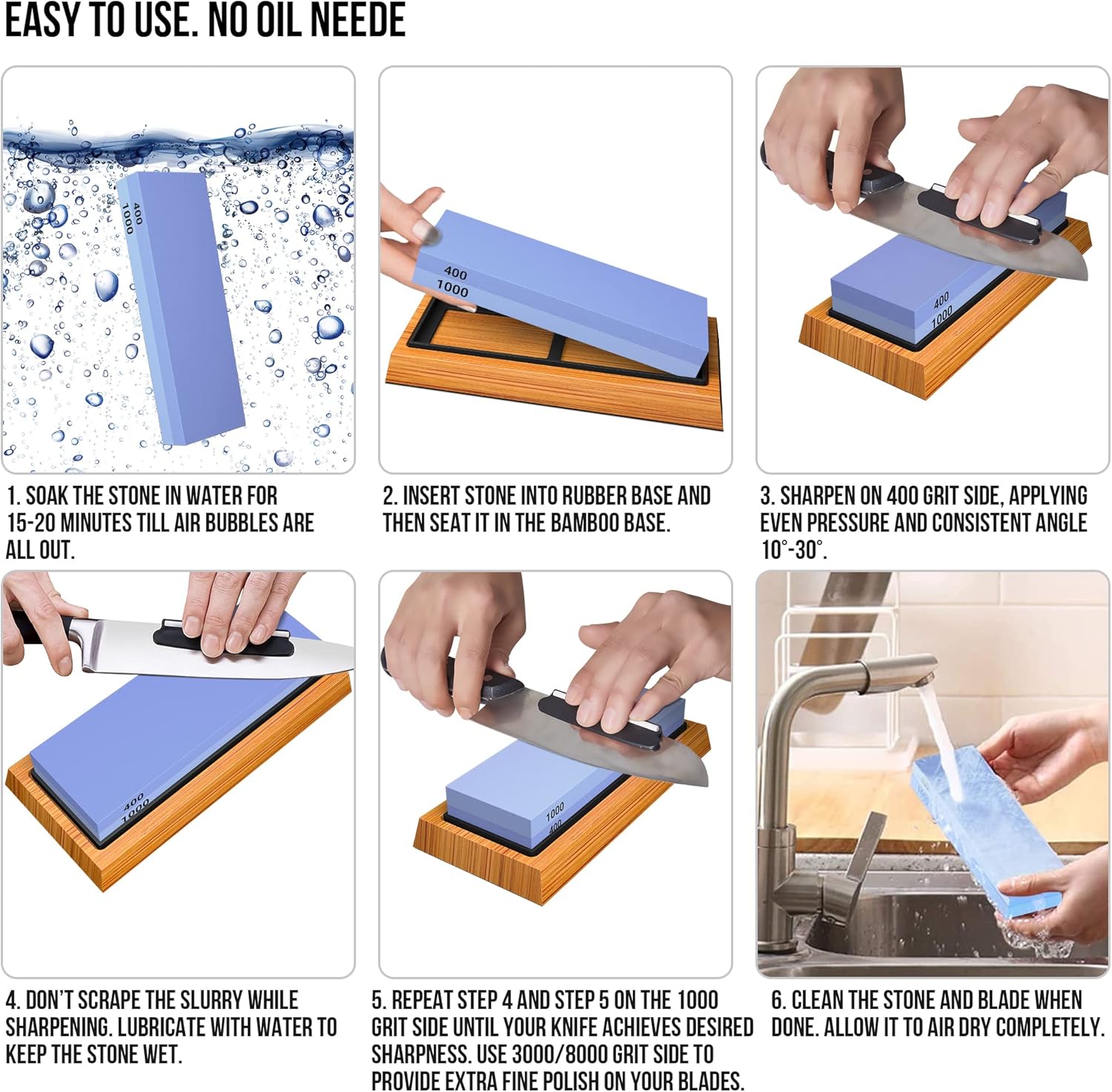 EASY TO USE. NO OIL NEEDE

400
1000

1. SOAK THE STONE IN WATER FOR 15-20 MINUTES TILL AIR BUBBLES ARE ALL OUT.

400
1000

2. INSERT STONE INTO RUBBER BASE AND THEN SEAT IT IN THE BAMBOO BASE.

400
1000

3. SHARPEN ON 400 GRIT SIDE, APPLYING EVEN PRESSURE AND CONSISTENT ANGLE 10°-30°.

400
1000

4. DON'T SCRAPE THE SLURRY WHILE SHARPENING. LUBRICATE WITH WATER TO KEEP THE STONE WET.

1000
400

5. REPEAT STEP 4 AND STEP 5 ON THE 1000 GRIT SIDE UNTIL YOUR KNIFE ACHIEVES DESIRED SHARPNESS. USE 3000/8000 GRIT SIDE TO PROVIDE EXTRA FINE POLISH ON YOUR BLADES.

6. CLEAN THE STONE AND BLADE WHEN DONE. ALLOW IT TO AIR DRY COMPLETELY.