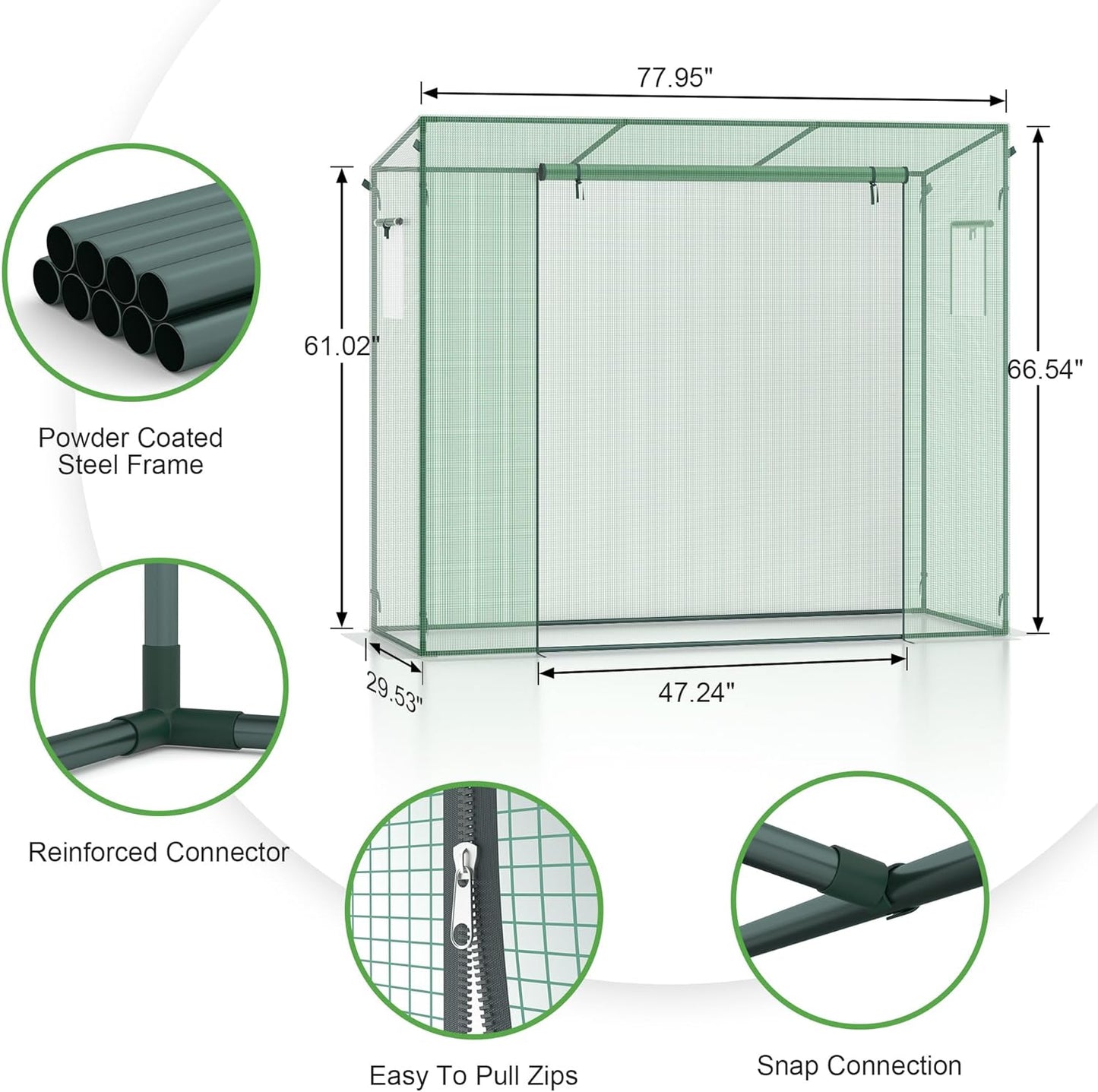 77.95"

61.02"

66.54"

29.53"

47.24"

Powder Coated Steel Frame

Reinforced Connector

Easy To Pull Zips

Snap Connection