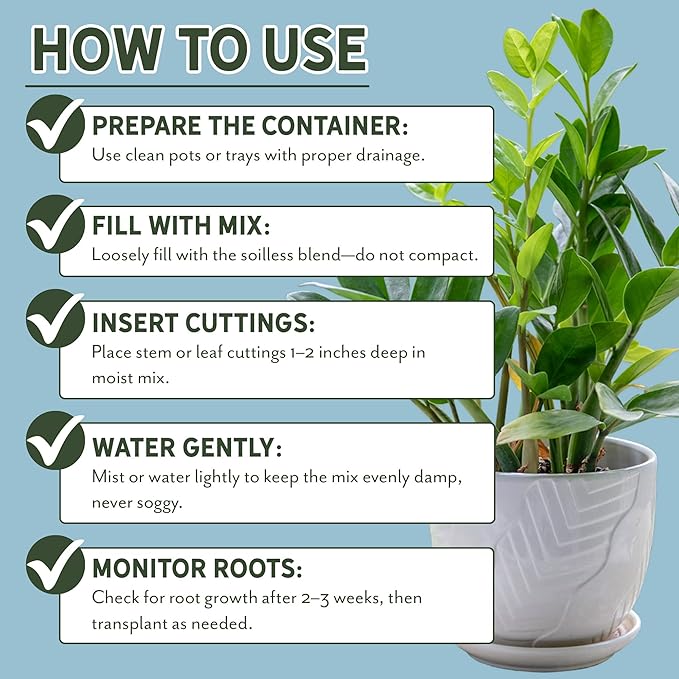 HOW TO USE

PREPARE THE CONTAINER:
Use clean pots or trays with proper drainage.

FILL WITH MIX:
Loosely fill with the soilless blend—do not compact.

INSERT CUTTINGS:
Place stem or leaf cuttings 1–2 inches deep in moist mix.

WATER GENTLY:
Mist or water lightly to keep the mix evenly damp, never soggy.

MONITOR ROOTS:
Check for root growth after 2–3 weeks, then transplant as needed.