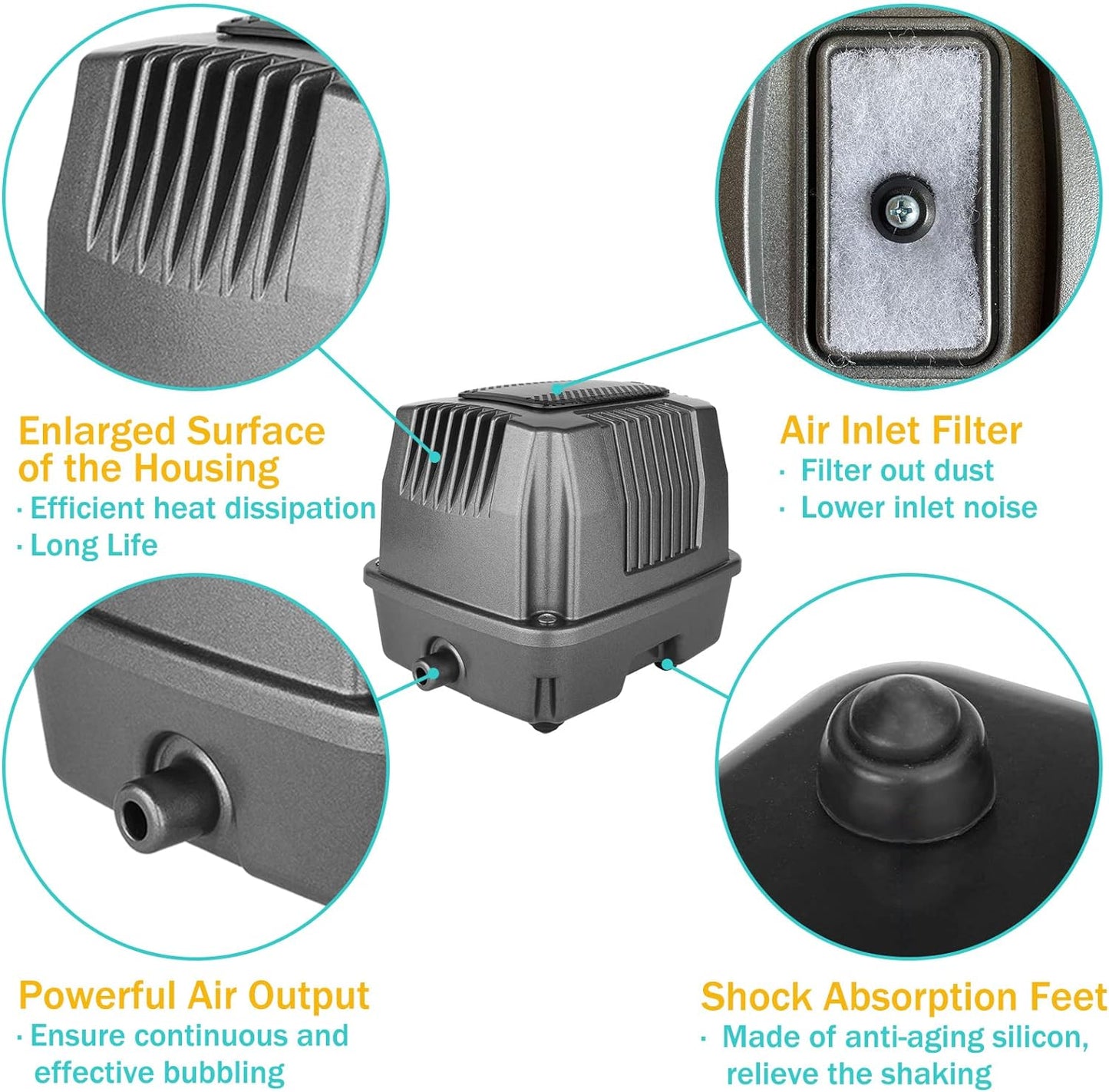 Enlarged Surface of the Housing
· Efficient heat dissipation
· Long Life

Air Inlet Filter
· Filter out dust
· Lower inlet noise

Powerful Air Output
· Ensure continuous and effective bubbling

Shock Absorption Feet
· Made of anti-aging silicon, relieve the shaking