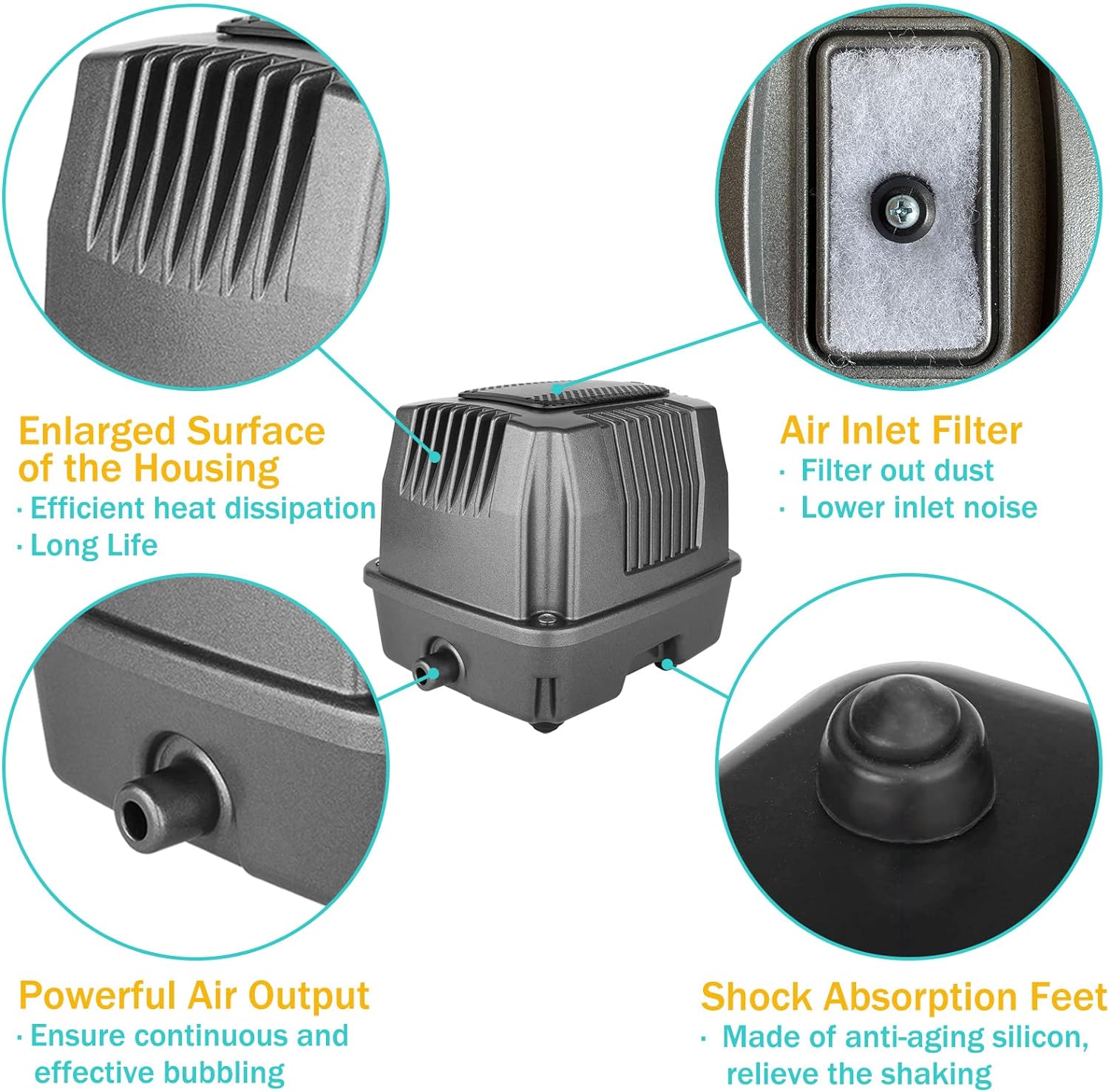 Enlarged Surface of the Housing
· Efficient heat dissipation
· Long Life

Air Inlet Filter
· Filter out dust
· Lower inlet noise

Powerful Air Output
· Ensure continuous and effective bubbling

Shock Absorption Feet
· Made of anti-aging silicon, relieve the shaking