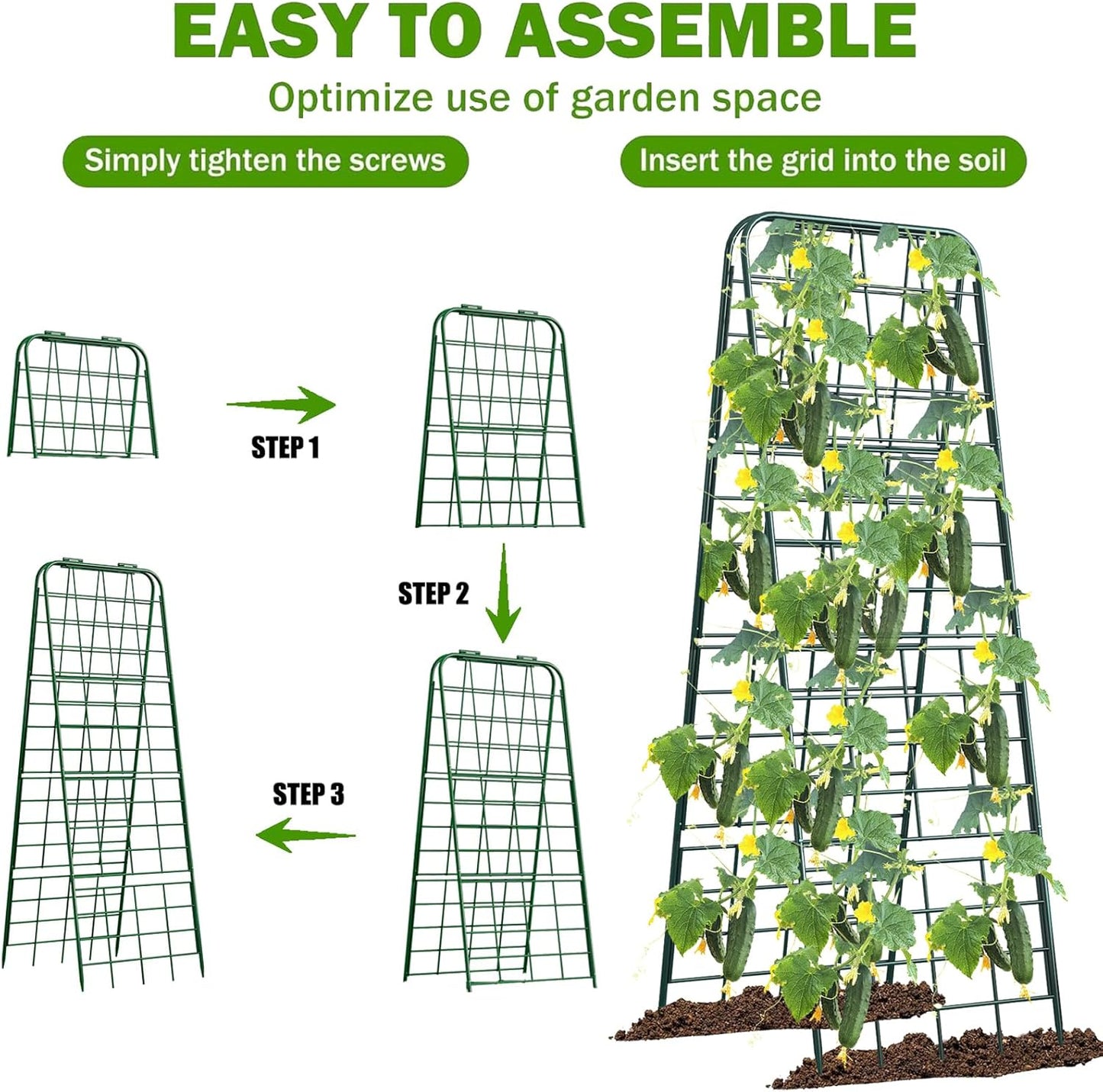 EASY TO ASSEMBLE

Optimize use of garden space

Simply tighten the screws

Insert the grid into the soil

STEP 1

STEP 2

STEP 3