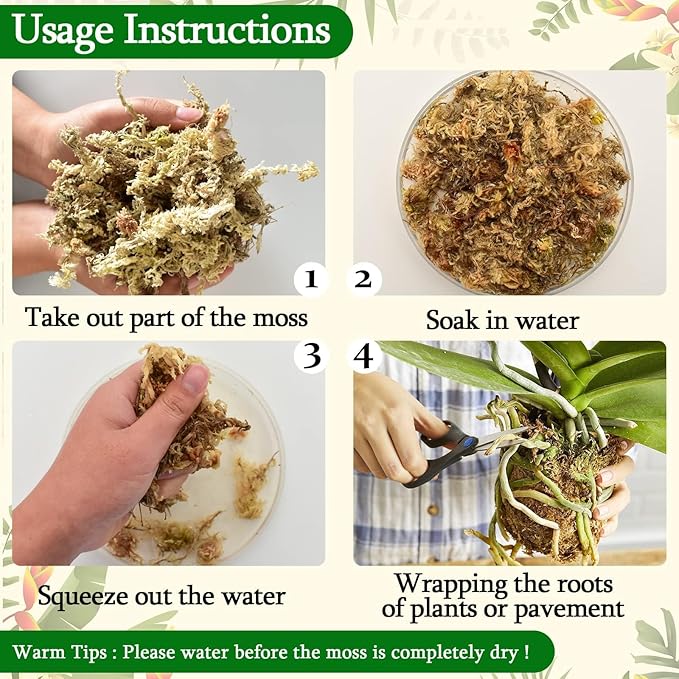 Usage Instructions

1

Take out part of the moss

2

Soak in water

3

Squeeze out the water

4

Wrapping the roots of plants or pavement

Warm Tips : Please water before the moss is completely dry !