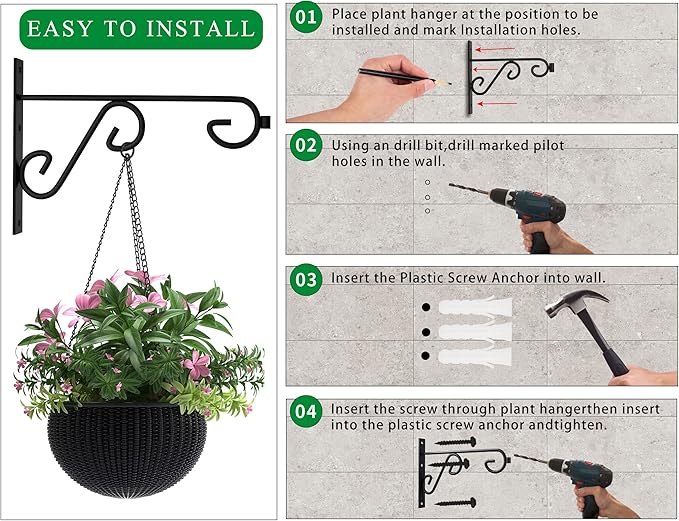 EASY TO INSTALL

01 Place plant hanger at the position to be installed and mark Installation holes.

02 Using an drill bit,drill marked pilot holes in the wall.

03 Insert the Plastic Screw Anchor into wall.

04 Insert the screw through plant hangerthen insert into the plastic screw anchor andtighten.