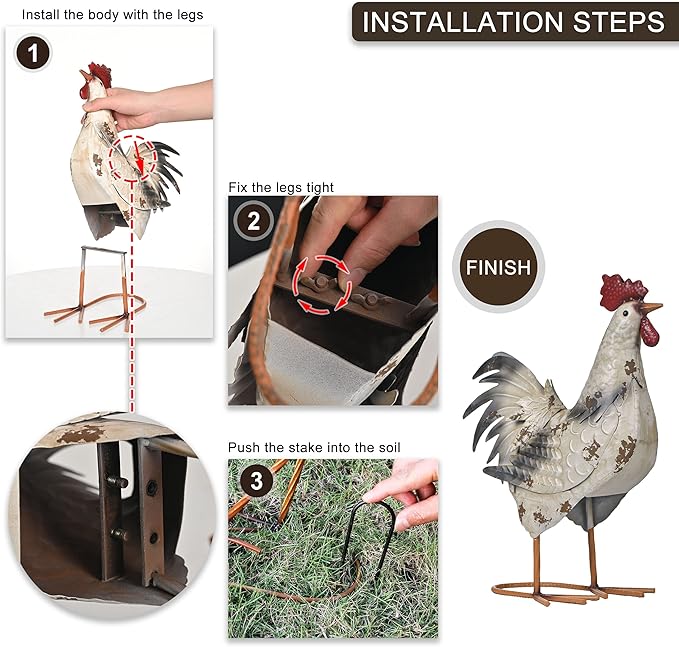 INSTALLATION STEPS

Install the body with the legs

1

Fix the legs tight

2

FINISH

Push the stake into the soil

3