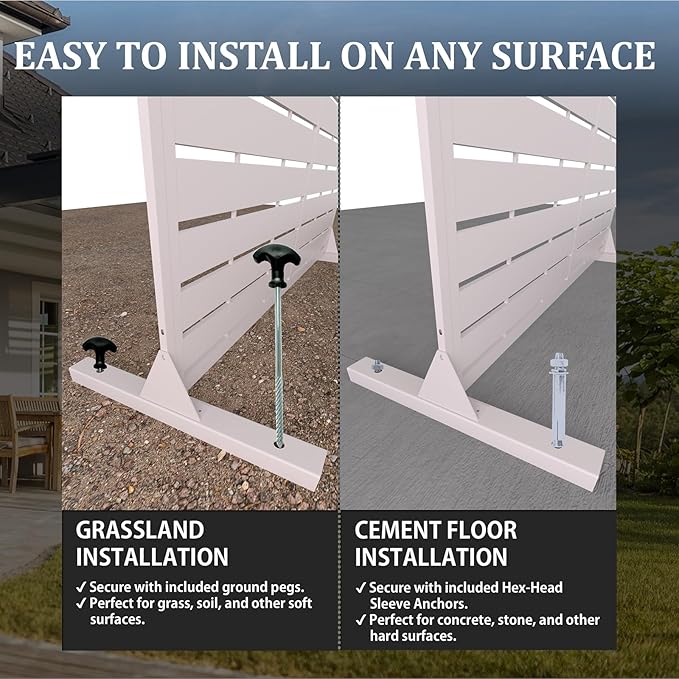 EASY TO INSTALL ON ANY SURFACE

GRASSLAND INSTALLATION

✓ Secure with included ground pegs.
✓ Perfect for grass, soil, and other soft surfaces.

CEMENT FLOOR INSTALLATION

✓ Secure with included Hex-Head Sleeve Anchors.
✓ Perfect for concrete, stone, and other hard surfaces.