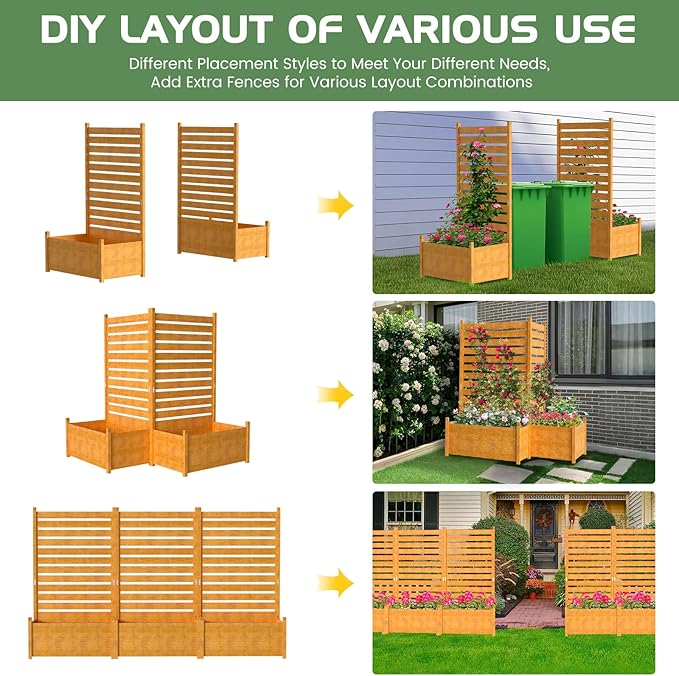 DIY LAYOUT OF VARIOUS USE

Different Placement Styles to Meet Your Different Needs, Add Extra Fences for Various Layout Combinations