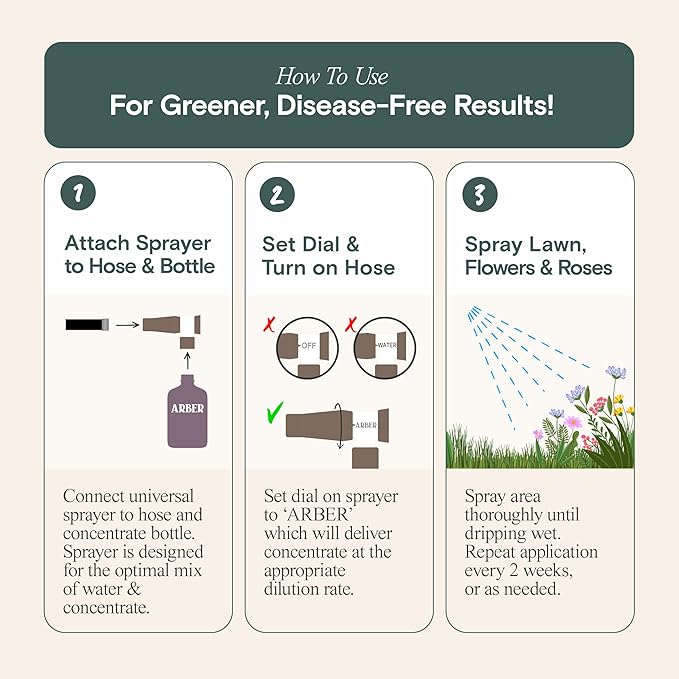 How To Use
For Greener, Disease-Free Results!

1

Attach Sprayer to Hose & Bottle

ARBER

Connect universal sprayer to hose and concentrate bottle. Sprayer is designed for the optimal mix of water & concentrate.

2

Set Dial & Turn on Hose

OFF

WATER

ARBER

Set dial on sprayer to 'ARBER' which will deliver concentrate at the appropriate dilution rate.

3

Spray Lawn, Flowers & Roses

Spray area thoroughly until dripping wet. Repeat application every 2 weeks, or as needed.