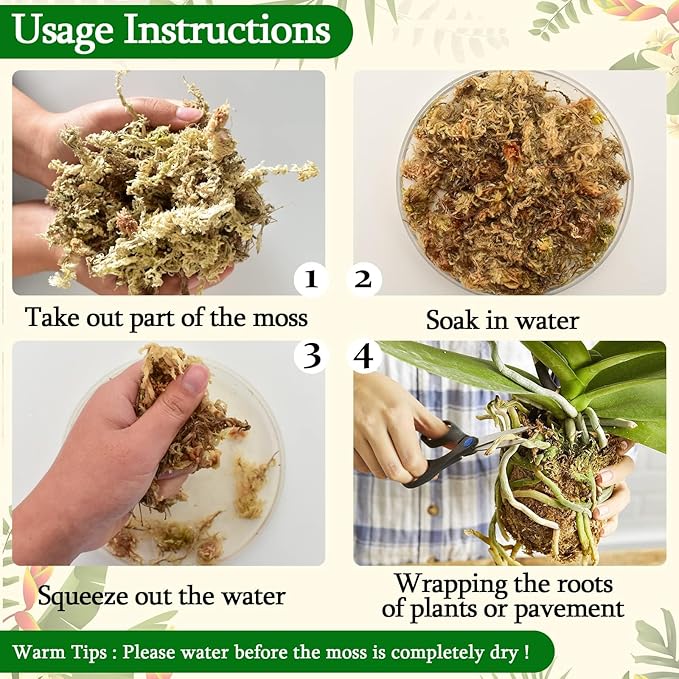 Usage Instructions

1

Take out part of the moss

2

Soak in water

3

Squeeze out the water

4

Wrapping the roots of plants or pavement

Warm Tips : Please water before the moss is completely dry !