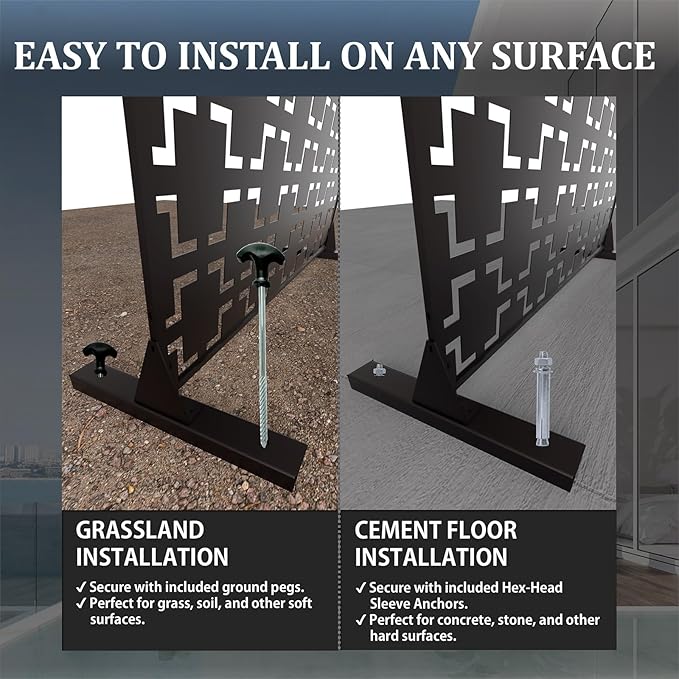 EASY TO INSTALL ON ANY SURFACE

GRASSLAND INSTALLATION

✓ Secure with included ground pegs.
✓ Perfect for grass, soil, and other soft surfaces.

CEMENT FLOOR INSTALLATION

✓ Secure with included Hex-Head Sleeve Anchors.
✓ Perfect for concrete, stone, and other hard surfaces.