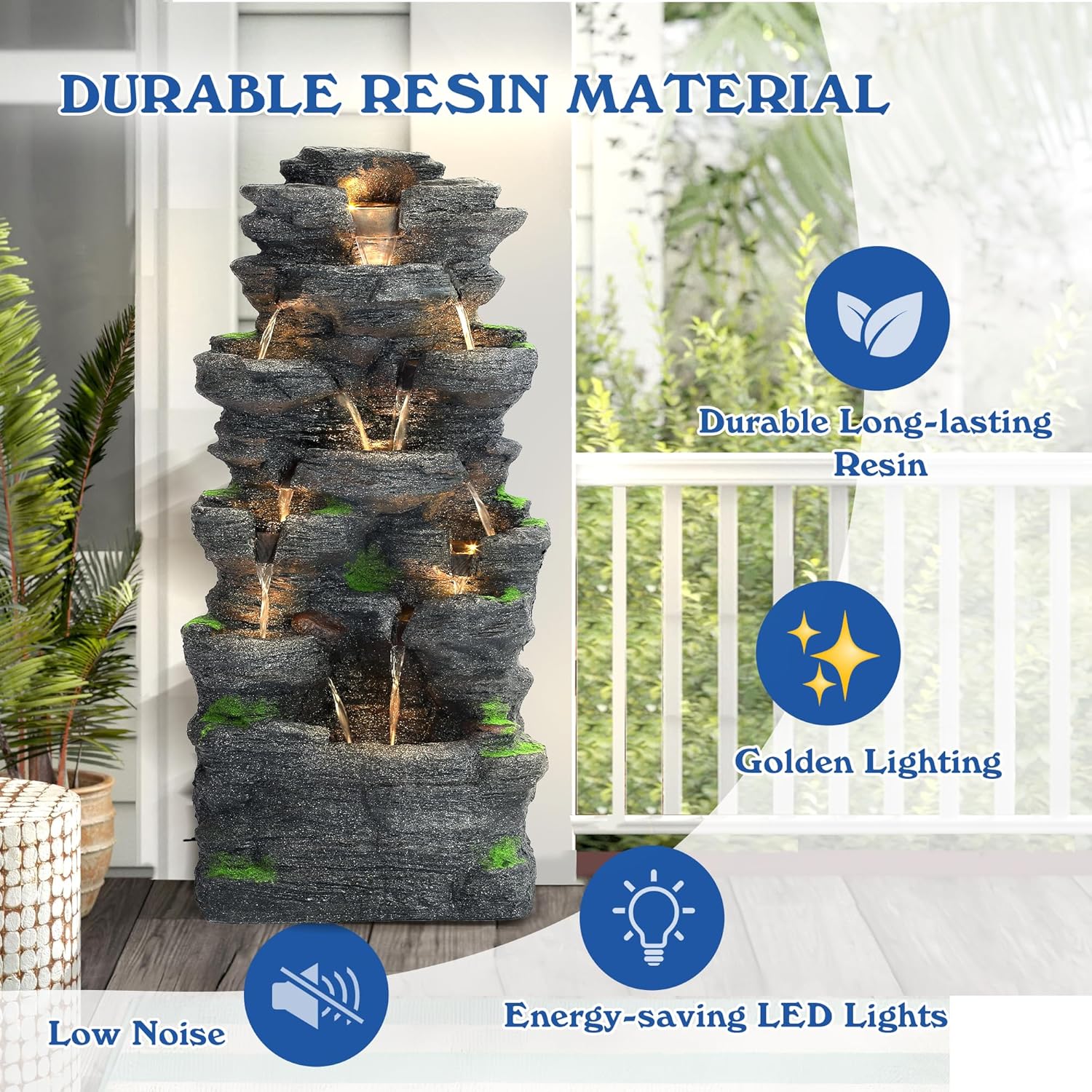 DURABLE RESIN MATERIAL

Durable Long-lasting Resin

Golden Lighting

Energy-saving LED Lights

Low Noise